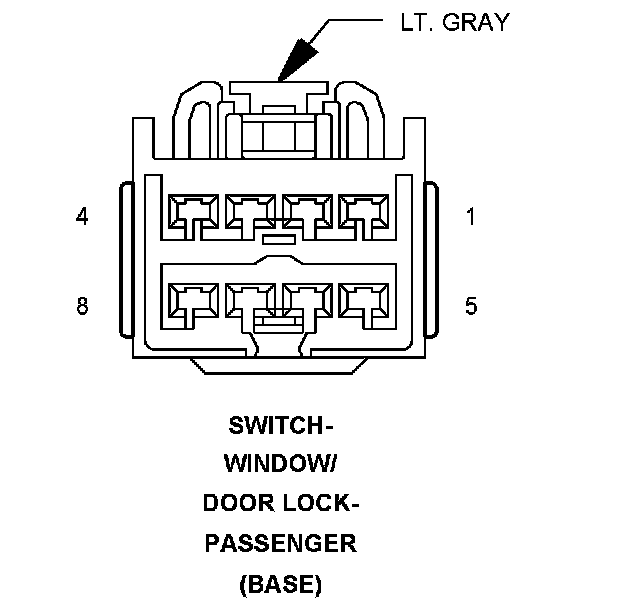 LT. GRAY

4

1

8

5

SWITCH-
WINDOW/
DOOR LOCK-
PASSENGER
(BASE)