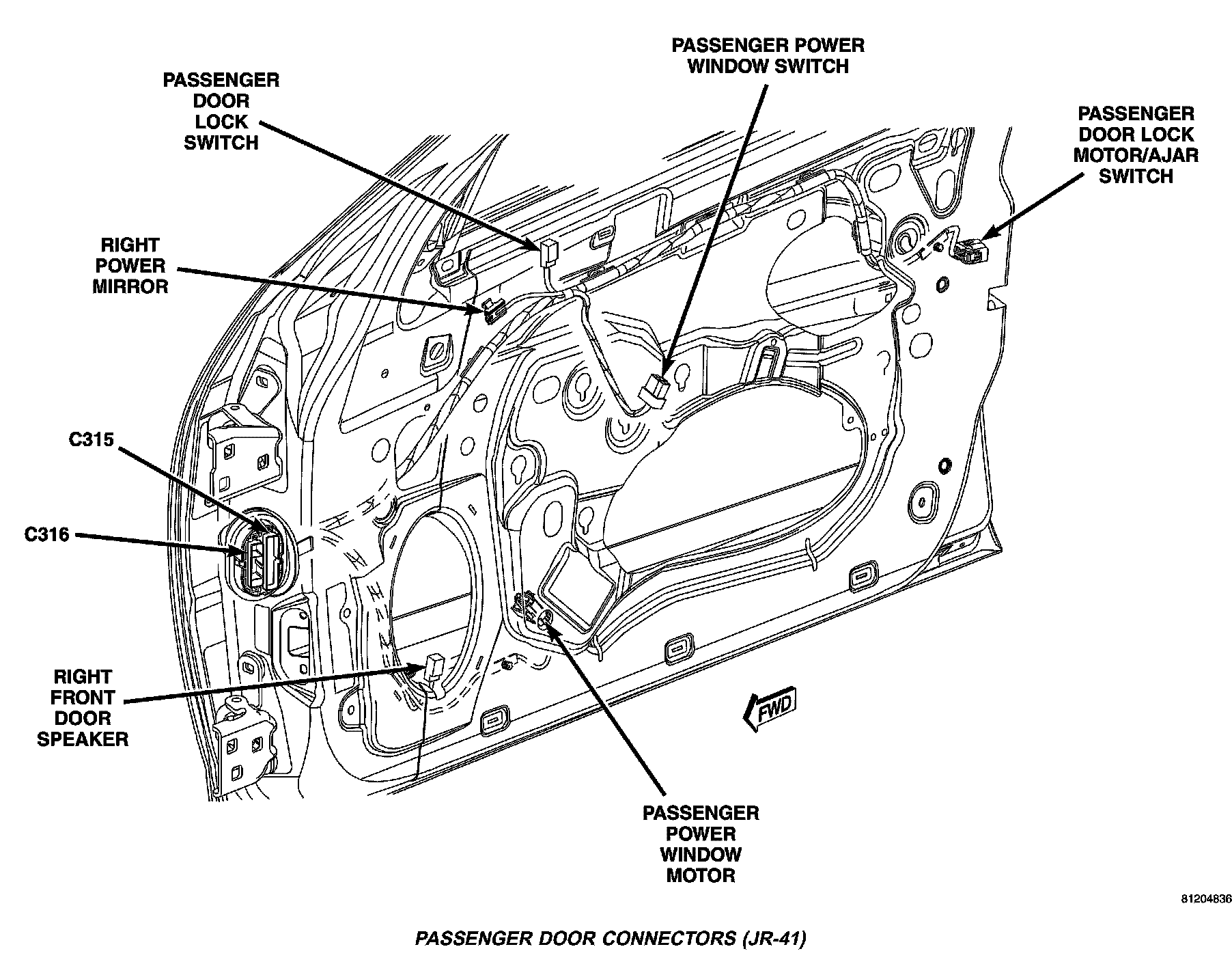 PASSENGER POWER WINDOW SWITCH

PASSENGER DOOR LOCK SWITCH

PASSENGER DOOR LOCK MOTOR/AJAR SWITCH

RIGHT POWER MIRROR

C315

C316

RIGHT FRONT DOOR SPEAKER

FWD

PASSENGER POWER WINDOW MOTOR

81204836

PASSENGER DOOR CONNECTORS (JR-41)