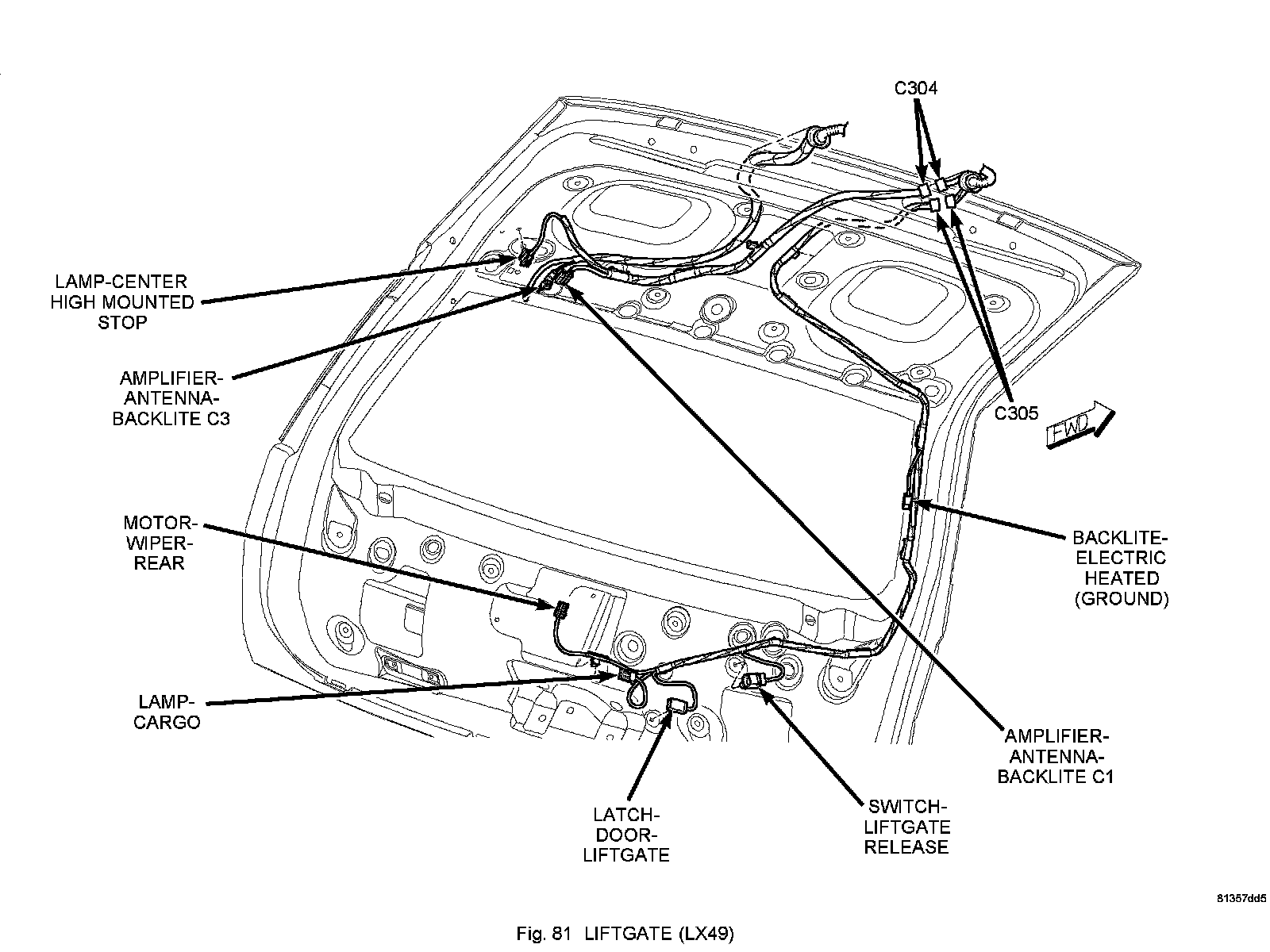 C304

LAMP-CENTER HIGH MOUNTED STOP

AMPLIFIER-ANTENNA-BACKLITE C3

C305

FWD

MOTOR-WIPER-REAR

BACKLITE-ELECTRIC HEATED (GROUND)

LAMP-CARGO

AMPLIFIER-ANTENNA-BACKLITE C1

LATCH-DOOR-LIFTGATE

SWITCH-LIFTGATE RELEASE

81357dd5

Fig. 81 LIFTGATE (LX49)