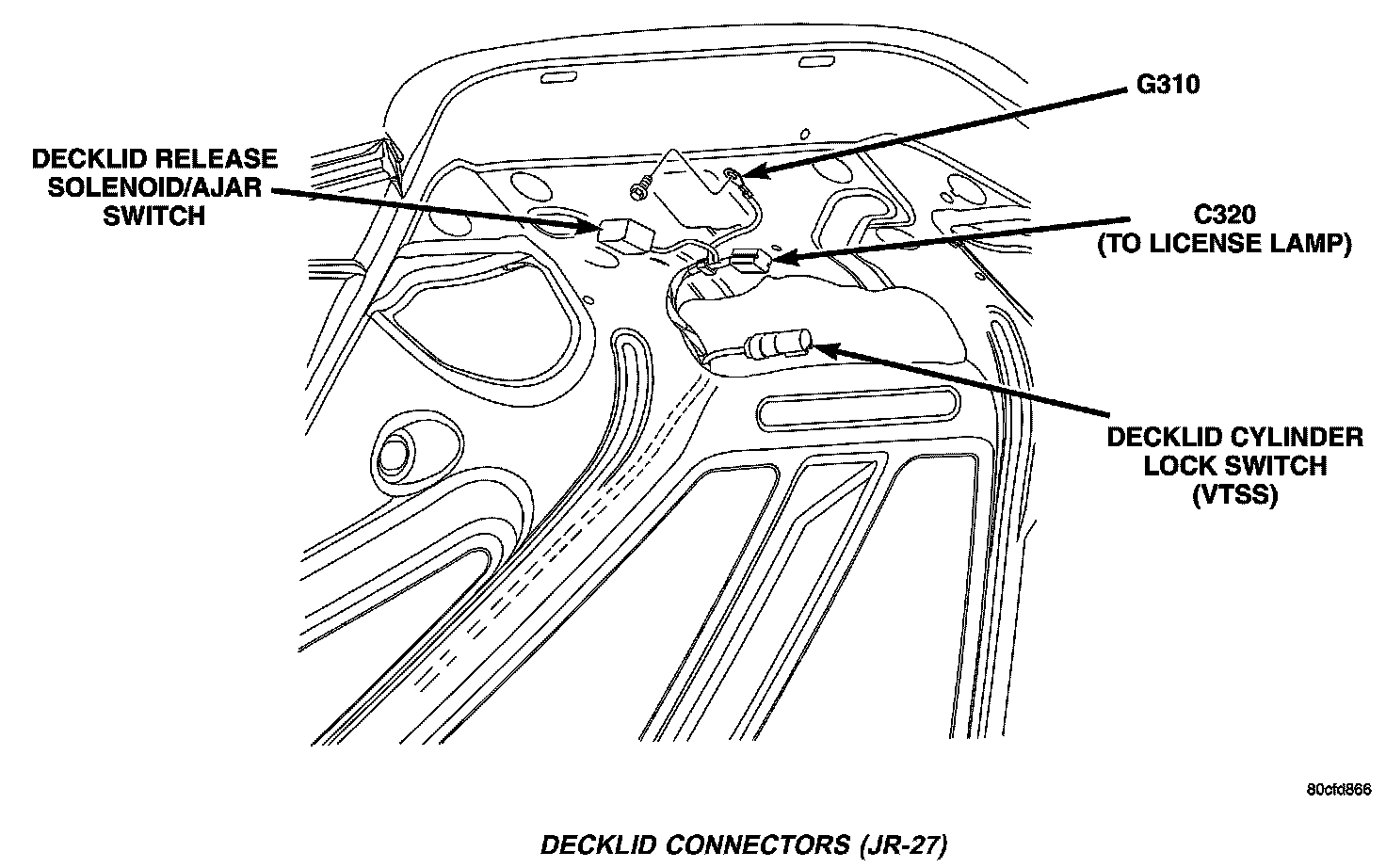 G310

DECKLID RELEASE SOLENOID/AJAR SWITCH

C320 (TO LICENSE LAMP)

DECKLID CYLINDER LOCK SWITCH (VTSS)

80cfd866

DECKLID CONNECTORS (JR-27)