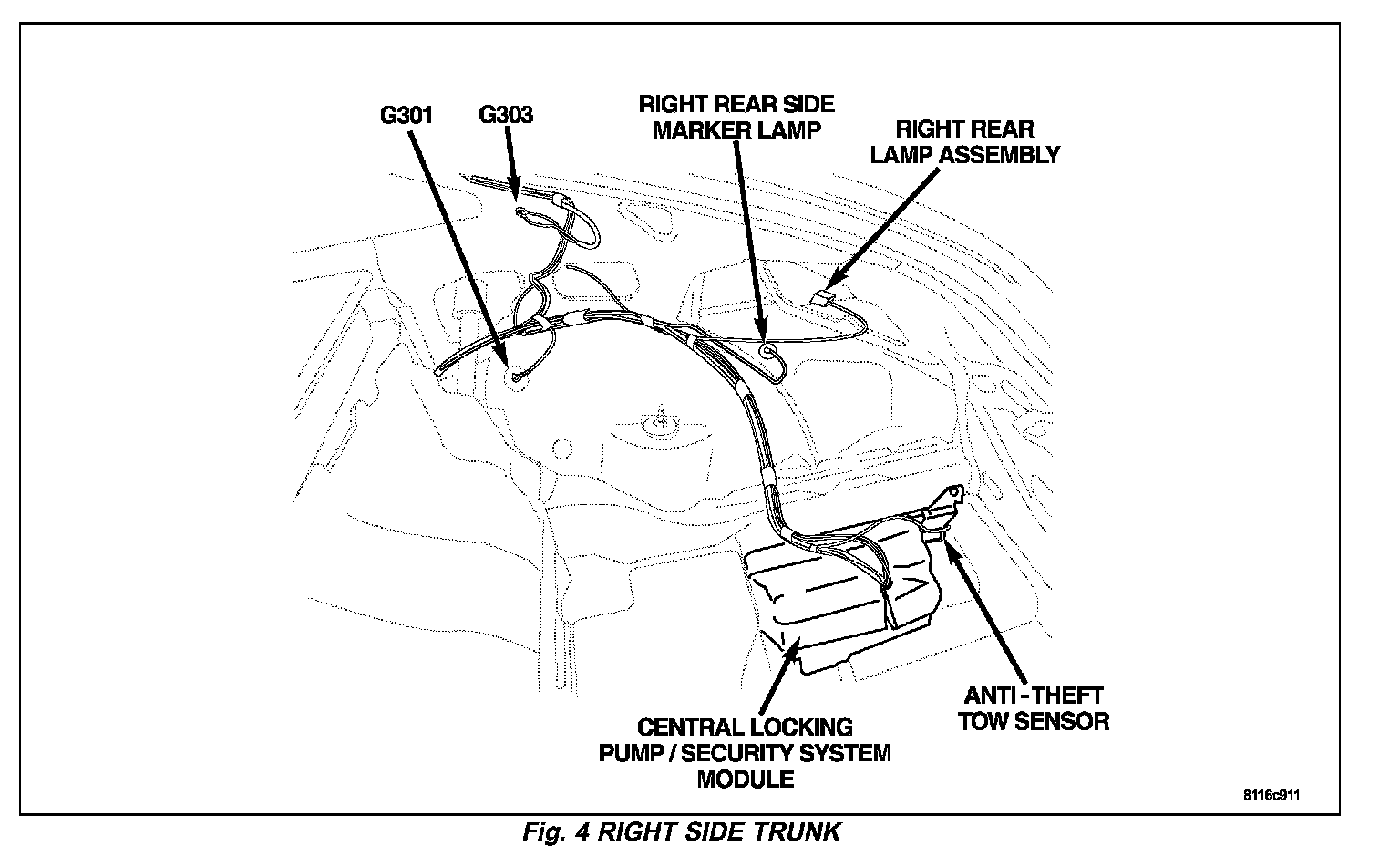 G301
G303
RIGHT REAR SIDE MARKER LAMP
RIGHT REAR LAMP ASSEMBLY
CENTRAL LOCKING PUMP / SECURITY SYSTEM MODULE
ANTI - THEFT TOW SENSOR
8116c911

Fig. 4 RIGHT SIDE TRUNK