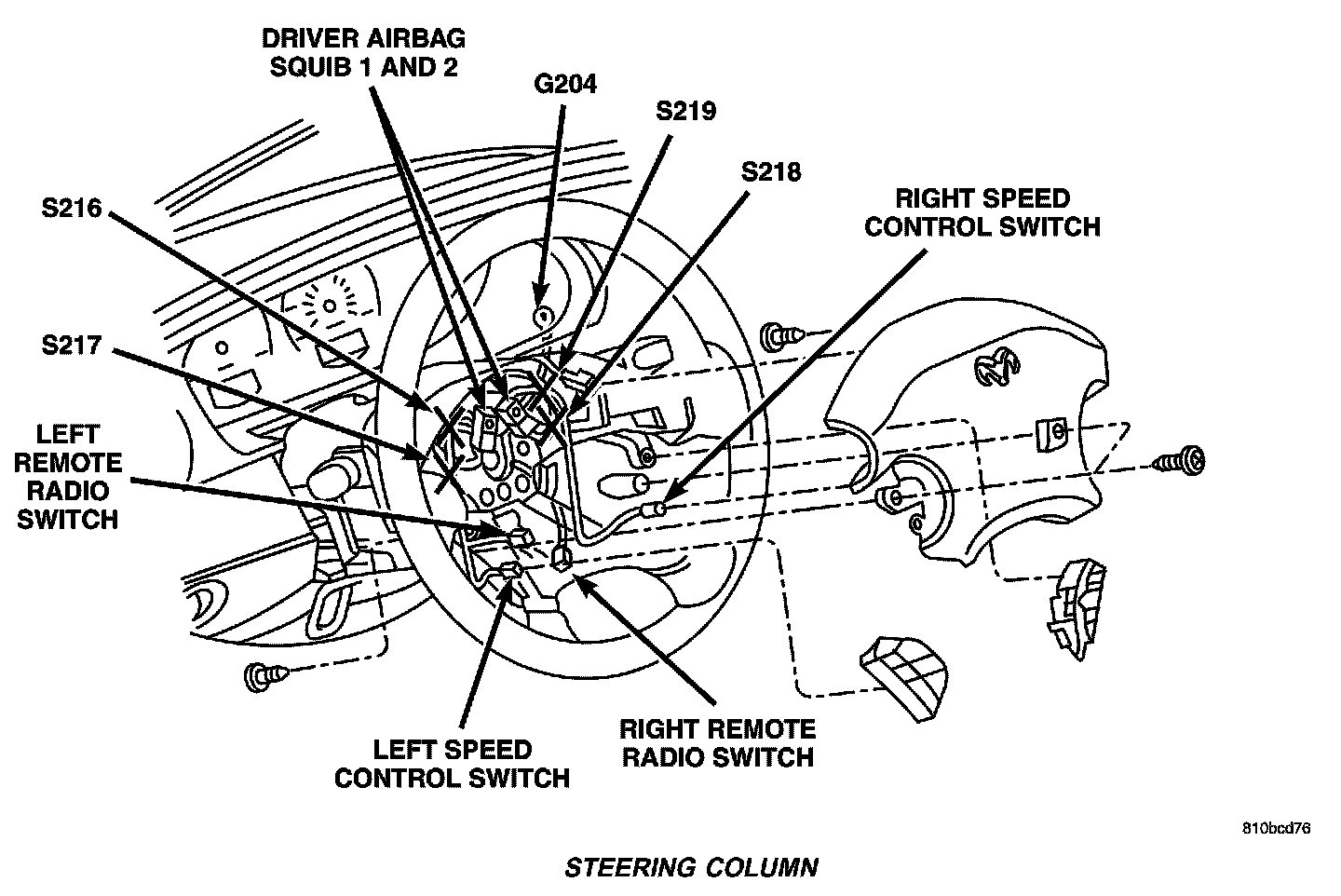 DRIVER AIRBAG SQUIB 1 AND 2

G204

S219

S218

S216

RIGHT SPEED CONTROL SWITCH

S217

LEFT REMOTE RADIO SWITCH

LEFT SPEED CONTROL SWITCH

RIGHT REMOTE RADIO SWITCH

810bcd76

STEERING COLUMN