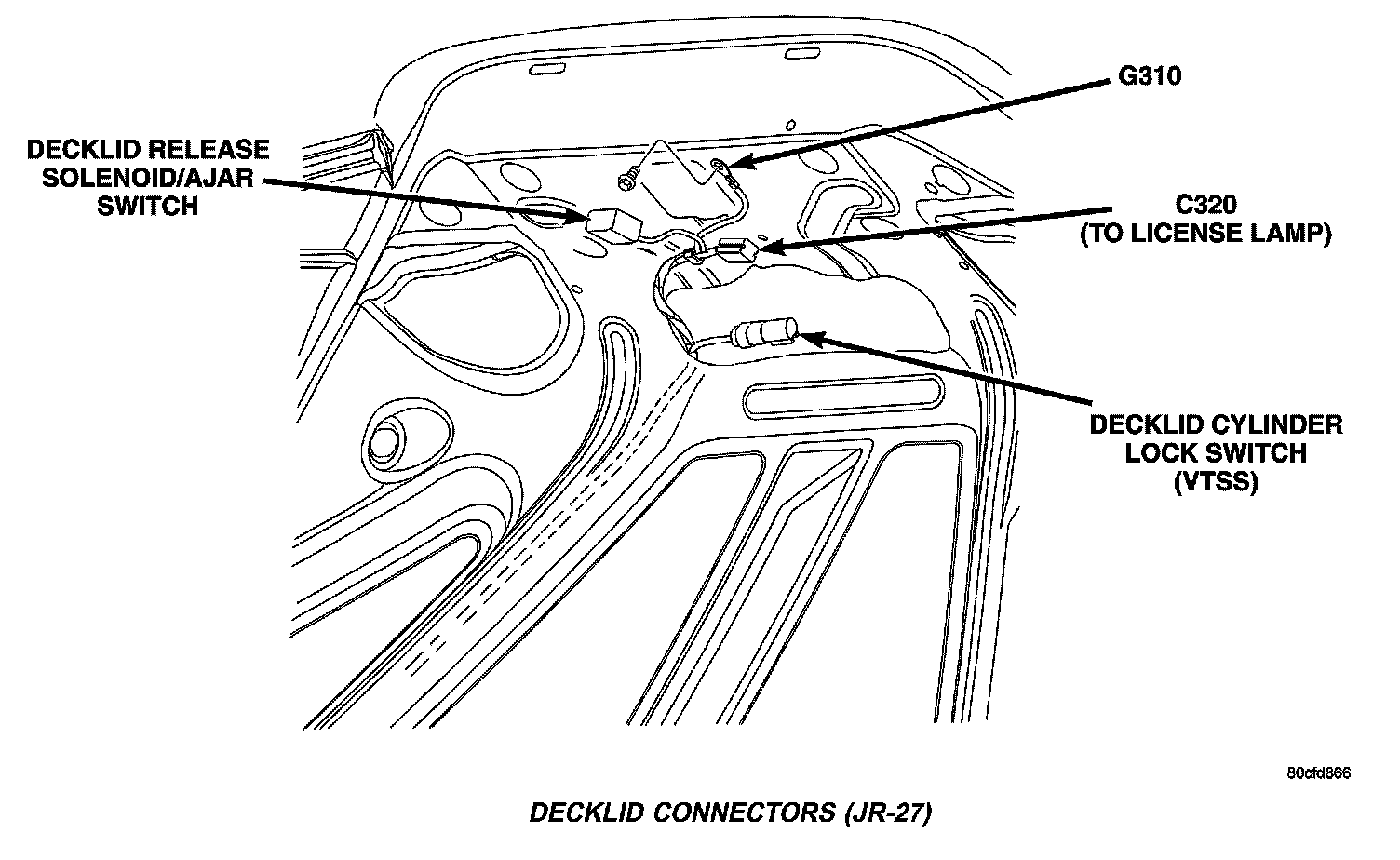 G310

DECKLID RELEASE SOLENOID/AJAR SWITCH

C320 (TO LICENSE LAMP)

DECKLID CYLINDER LOCK SWITCH (VTSS)

80cfd866

DECKLID CONNECTORS (JR-27)