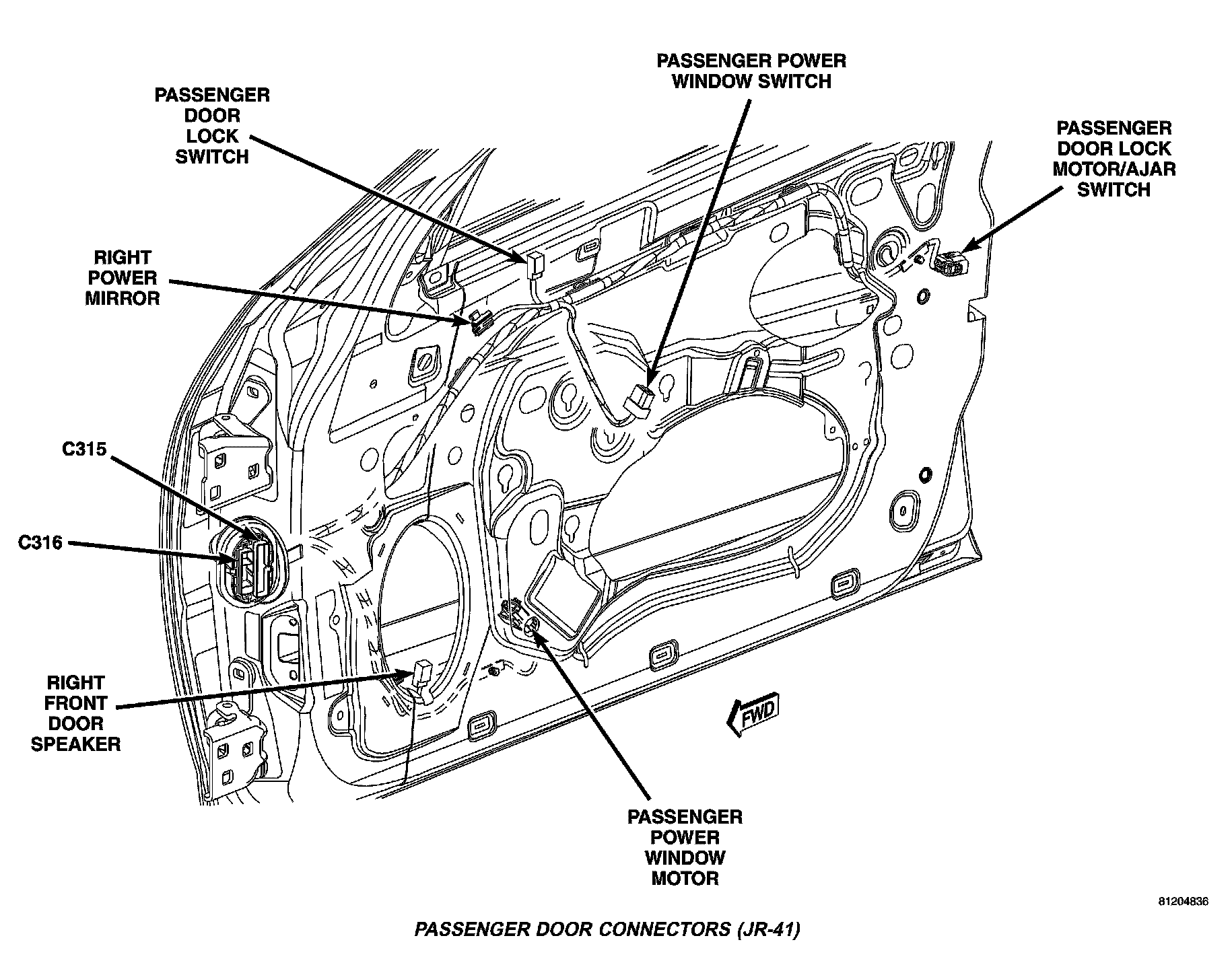 PASSENGER POWER WINDOW SWITCH

PASSENGER DOOR LOCK SWITCH

PASSENGER DOOR LOCK MOTOR/AJAR SWITCH

RIGHT POWER MIRROR

C315

C316

RIGHT FRONT DOOR SPEAKER

FWD

PASSENGER POWER WINDOW MOTOR

81204836

PASSENGER DOOR CONNECTORS (JR-41)