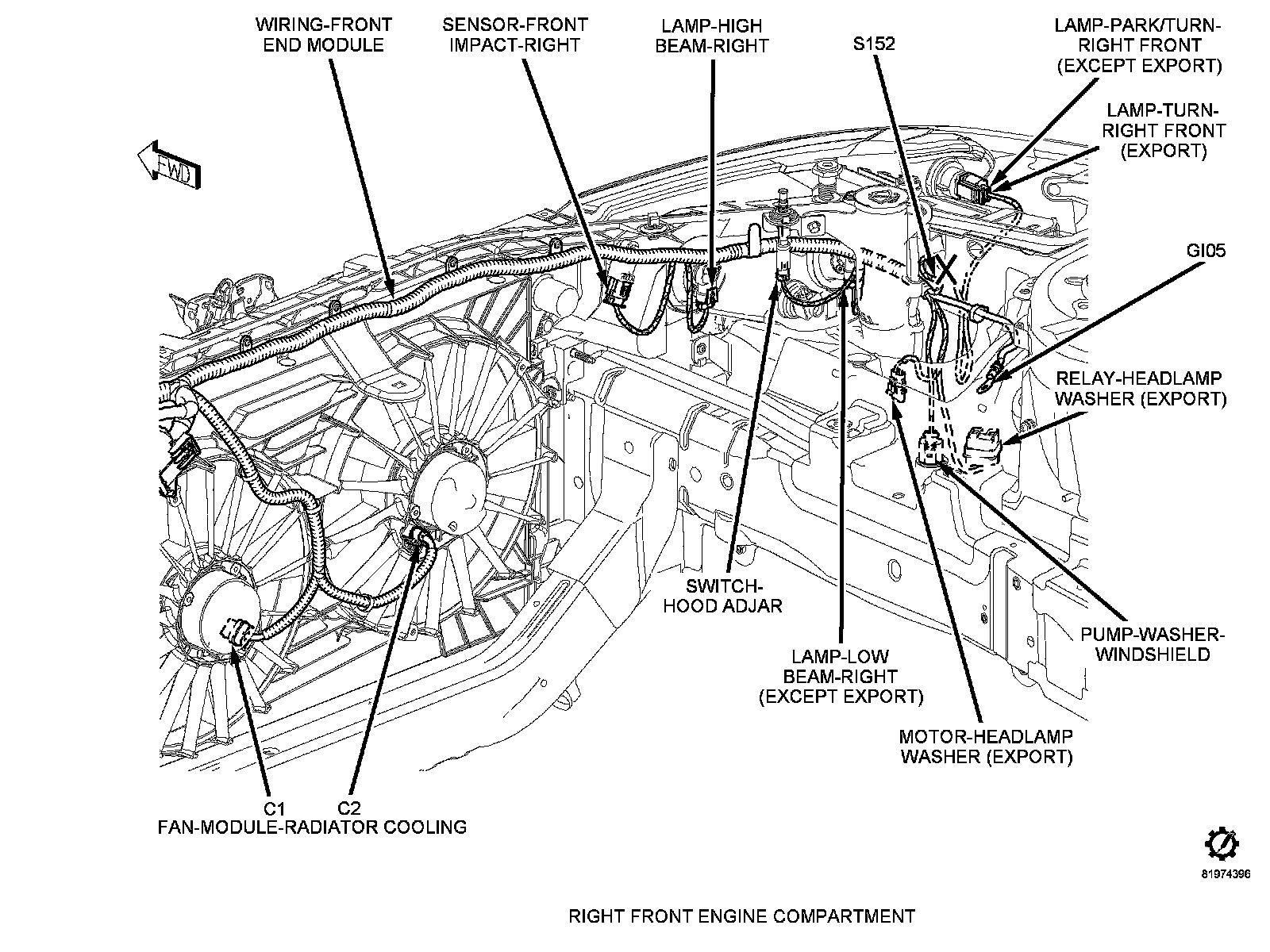 WIRING-FRONT END MODULE

SENSOR-FRONT IMPACT-RIGHT

LAMP-HIGH BEAM-RIGHT

S152

LAMP-PARK/TURN-RIGHT FRONT (EXCEPT EXPORT)

LAMP-TURN-RIGHT FRONT (EXPORT)

FWD

GI05

RELAY-HEADLAMP WASHER (EXPORT)

SWITCH-HOOD ADJAR

PUMP-WASHER-WINDSHIELD

LAMP-LOW BEAM-RIGHT (EXCEPT EXPORT)

MOTOR-HEADLAMP WASHER (EXPORT)

C1

C2

FAN-MODULE-RADIATOR COOLING

81974396

RIGHT FRONT ENGINE COMPARTMENT