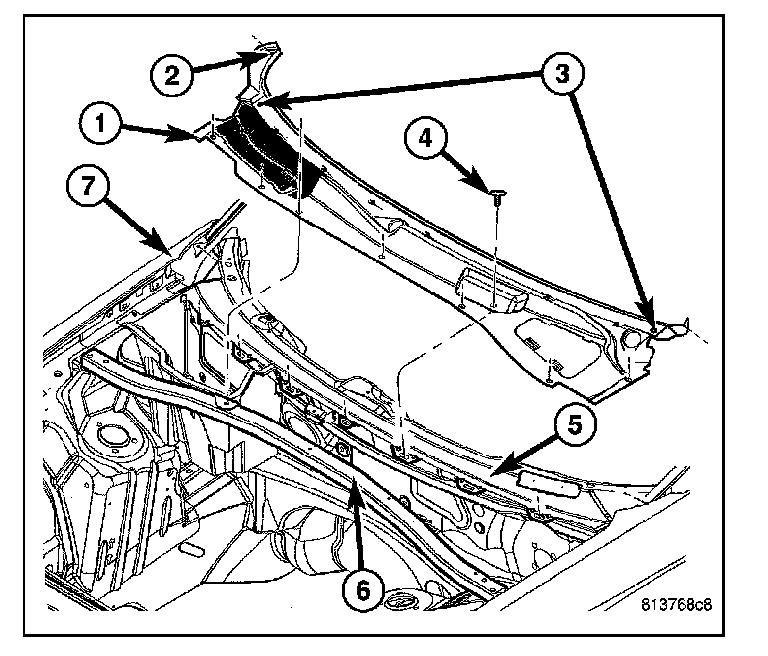 2
3
1
4
7
5
6
813768c8