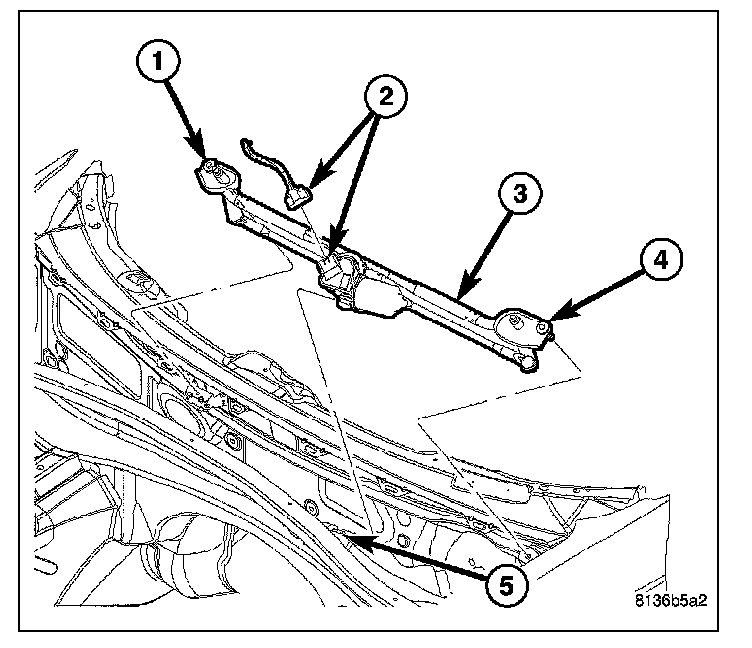 1
2
3
4
5
8136b5a2