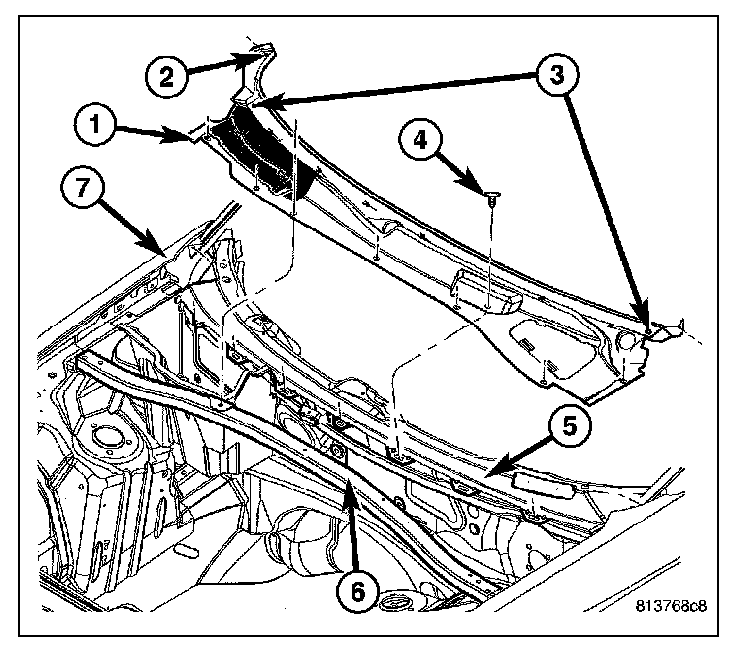 2
3
1
4
7
5
6
813768c8