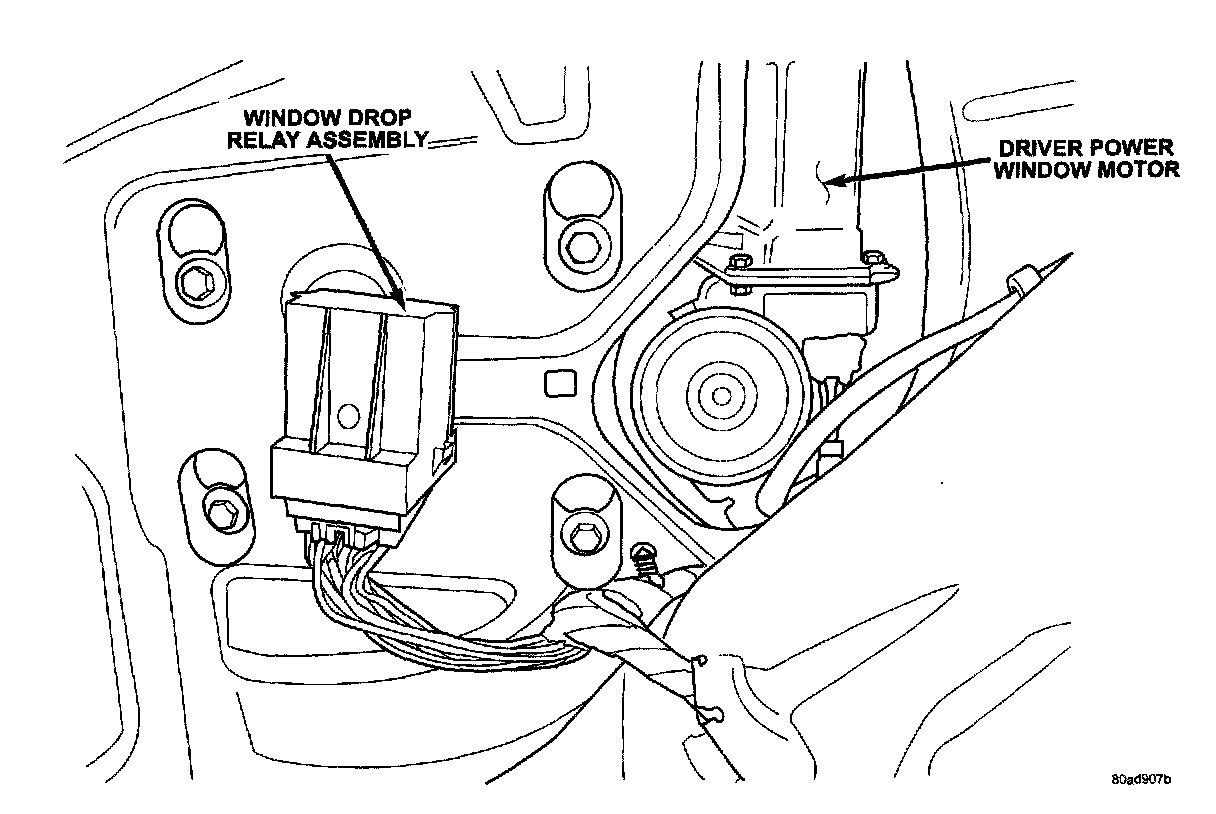 WINDOW DROP RELAY ASSEMBLY

DRIVER POWER WINDOW MOTOR

80ad907b