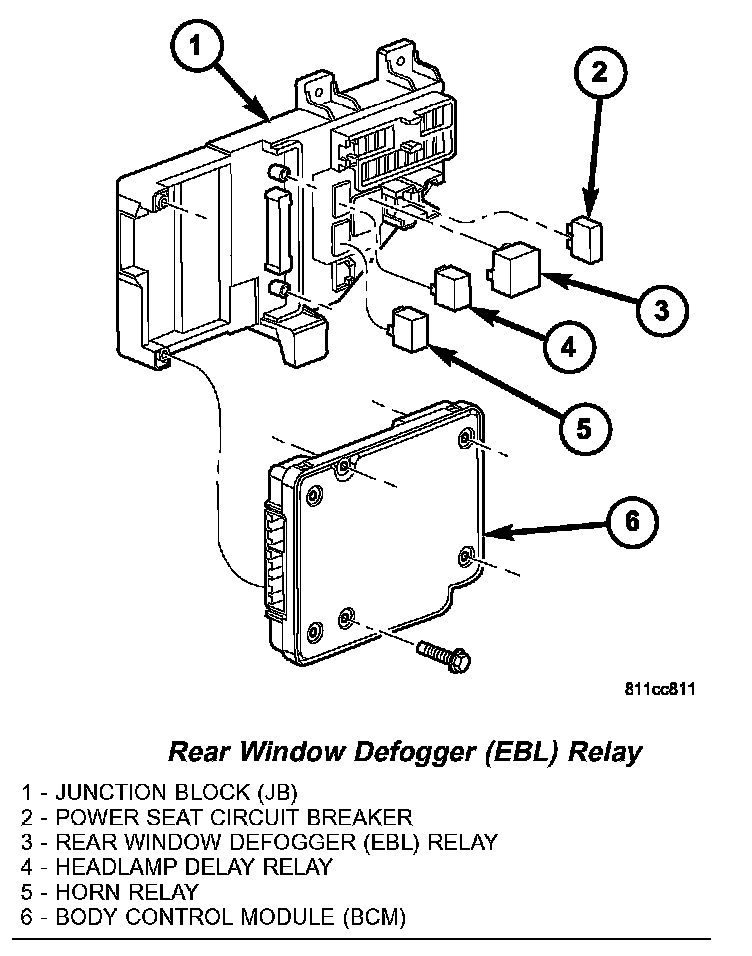 1

2

3

4

5

6

811cc811

Rear Window Defogger (EBL) Relay

1 - JUNCTION BLOCK (JB)
2 - POWER SEAT CIRCUIT BREAKER
3 - REAR WINDOW DEFOGGER (EBL) RELAY
4 - HEADLAMP DELAY RELAY
5 - HORN RELAY
6 - BODY CONTROL MODULE (BCM)