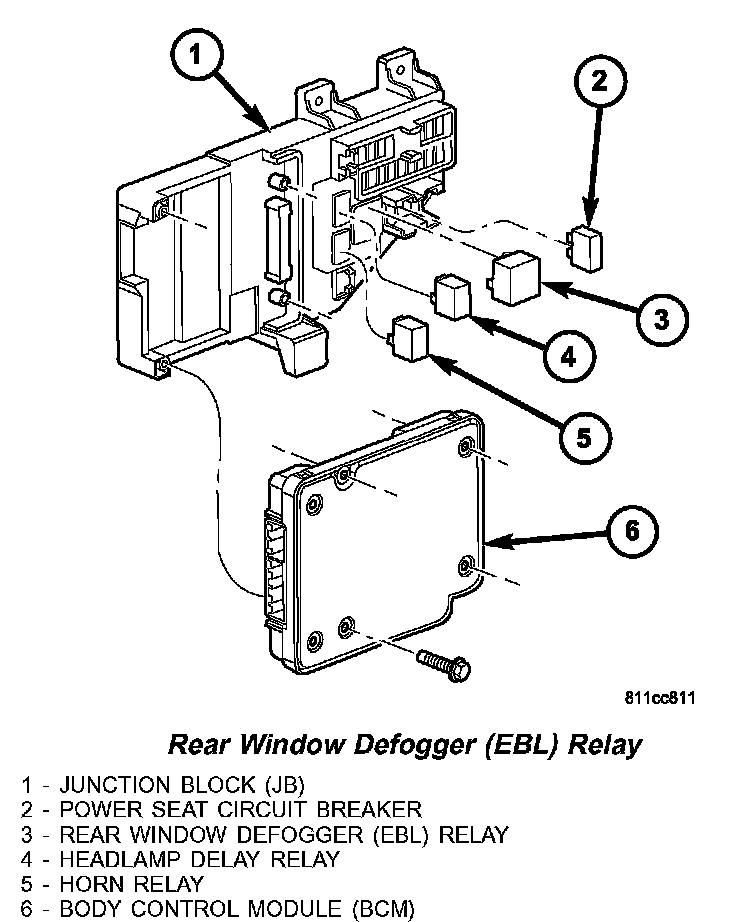 1
2
3
4
5
6

811cc811

Rear Window Defogger (EBL) Relay

1 - JUNCTION BLOCK (JB)
2 - POWER SEAT CIRCUIT BREAKER
3 - REAR WINDOW DEFOGGER (EBL) RELAY
4 - HEADLAMP DELAY RELAY
5 - HORN RELAY
6 - BODY CONTROL MODULE (BCM)