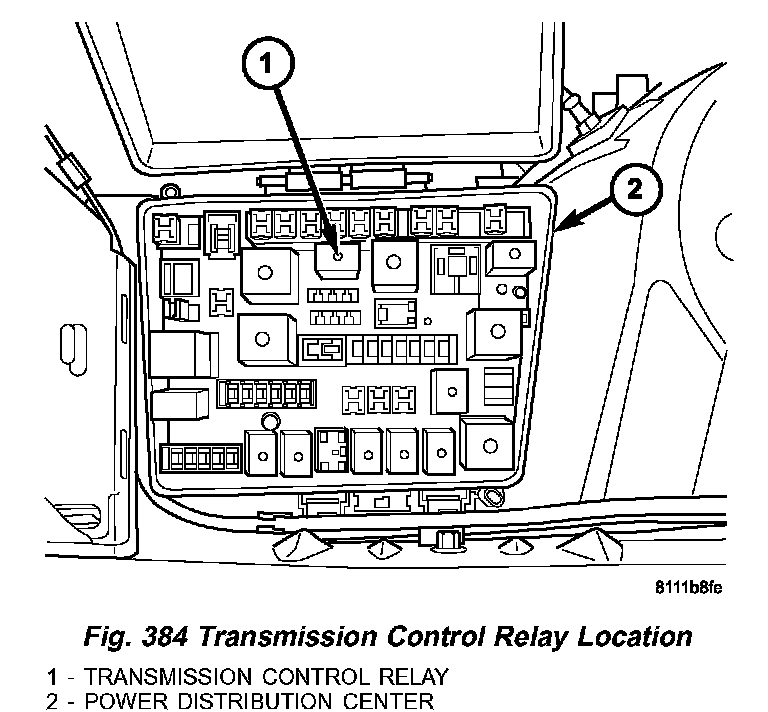 1

2

8111b8fe

Fig. 384 Transmission Control Relay Location

1 - TRANSMISSION CONTROL RELAY
2 - POWER DISTRIBUTION CENTER