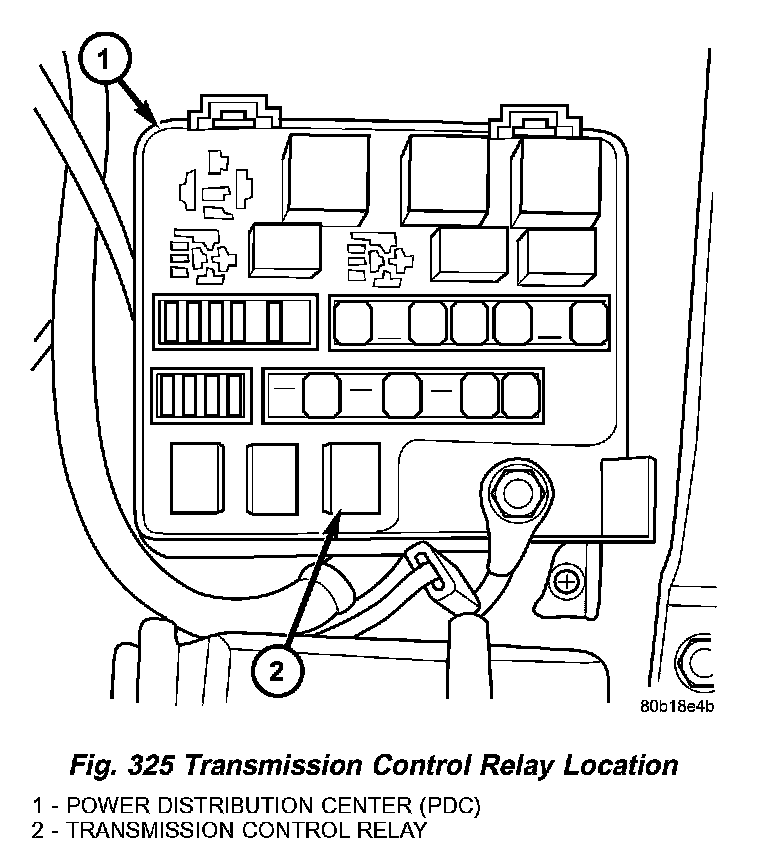 1

2

80b18e4b

Fig. 325 Transmission Control Relay Location

1 - POWER DISTRIBUTION CENTER (PDC)
2 - TRANSMISSION CONTROL RELAY