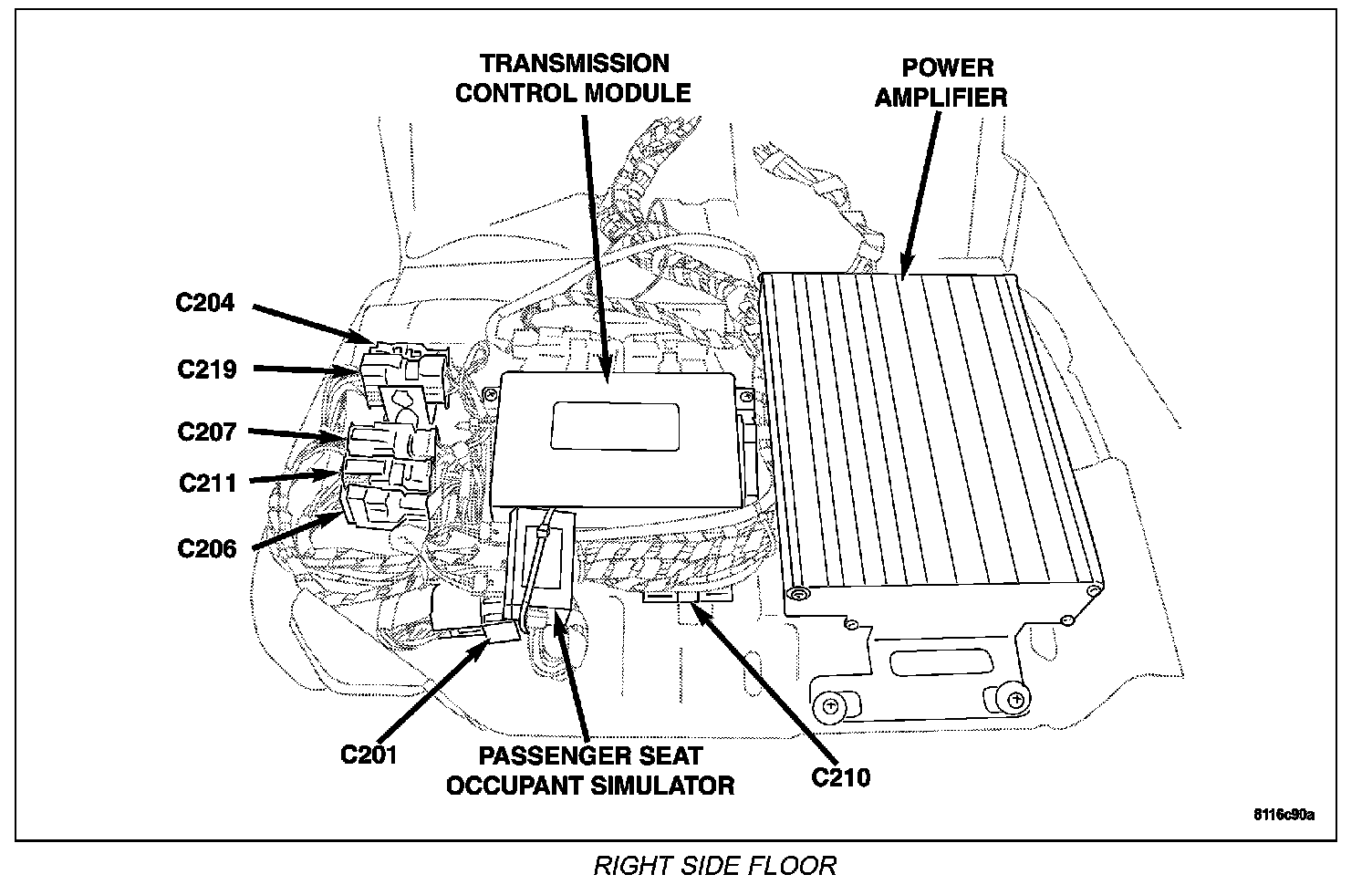 TRANSMISSION CONTROL MODULE

POWER AMPLIFIER

C204

C219

C207

C211

C206

C201

PASSENGER SEAT OCCUPANT SIMULATOR

C210

8116c90a

RIGHT SIDE FLOOR