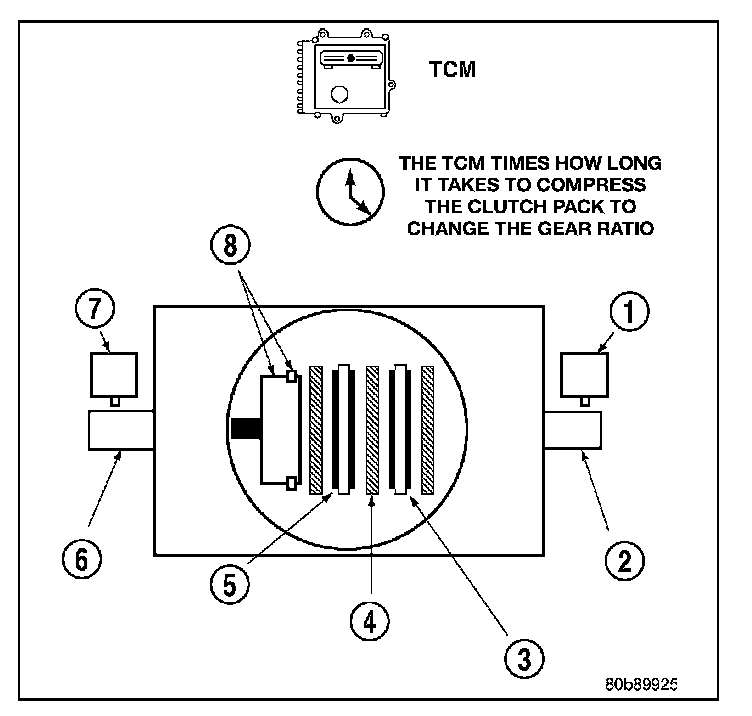 TCM

THE TCM TIMES HOW LONG IT TAKES TO COMPRESS THE CLUTCH PACK TO CHANGE THE GEAR RATIO

8

7

1

6

2

5

4

3

80b89925