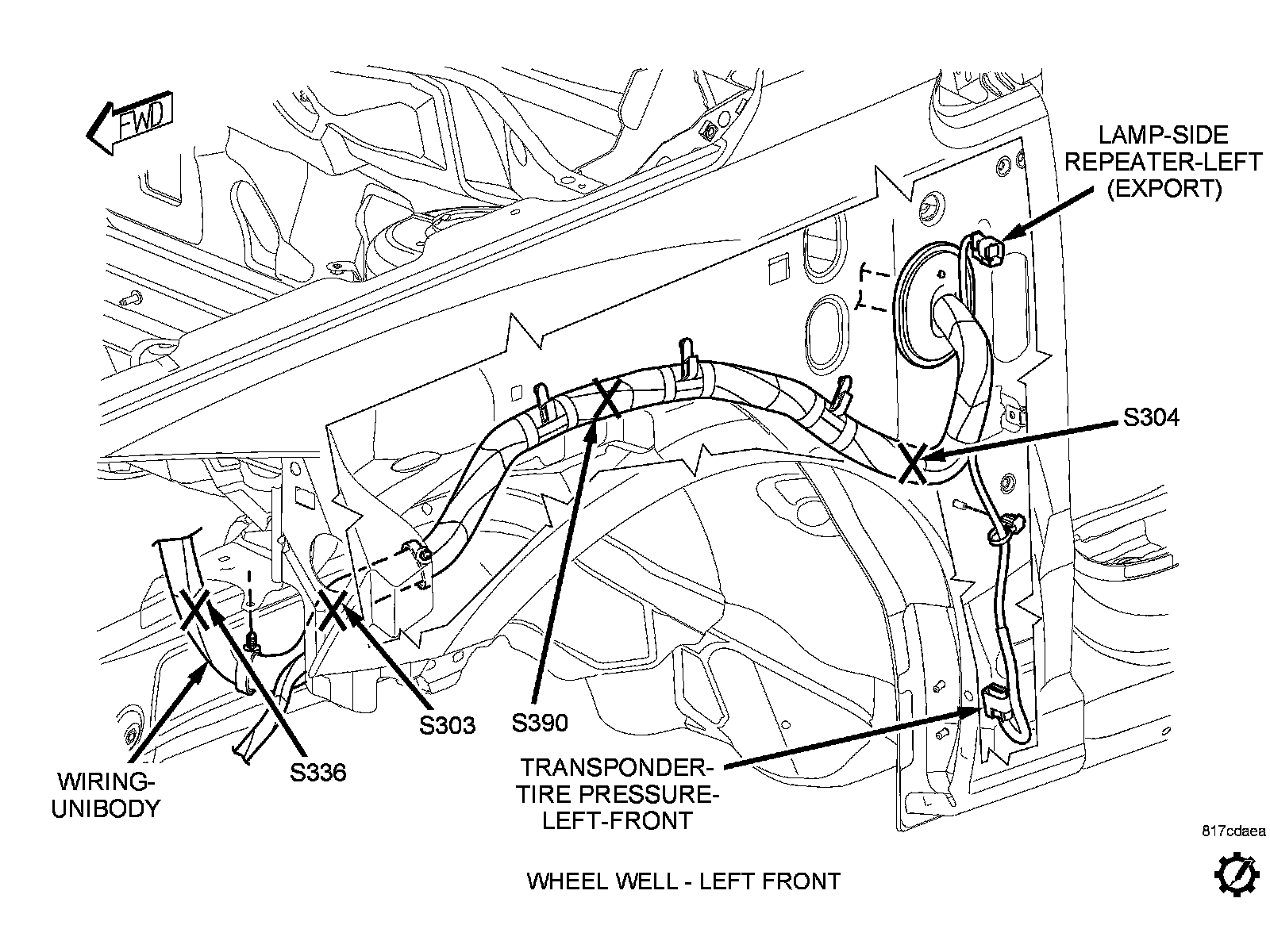 FWD

LAMP-SIDE REPEATER-LEFT (EXPORT)

S304

S303

S390

S336

WIRING-UNIBODY

TRANSPONDER-TIRE PRESSURE-LEFT-FRONT

817cdaea

WHEEL WELL - LEFT FRONT