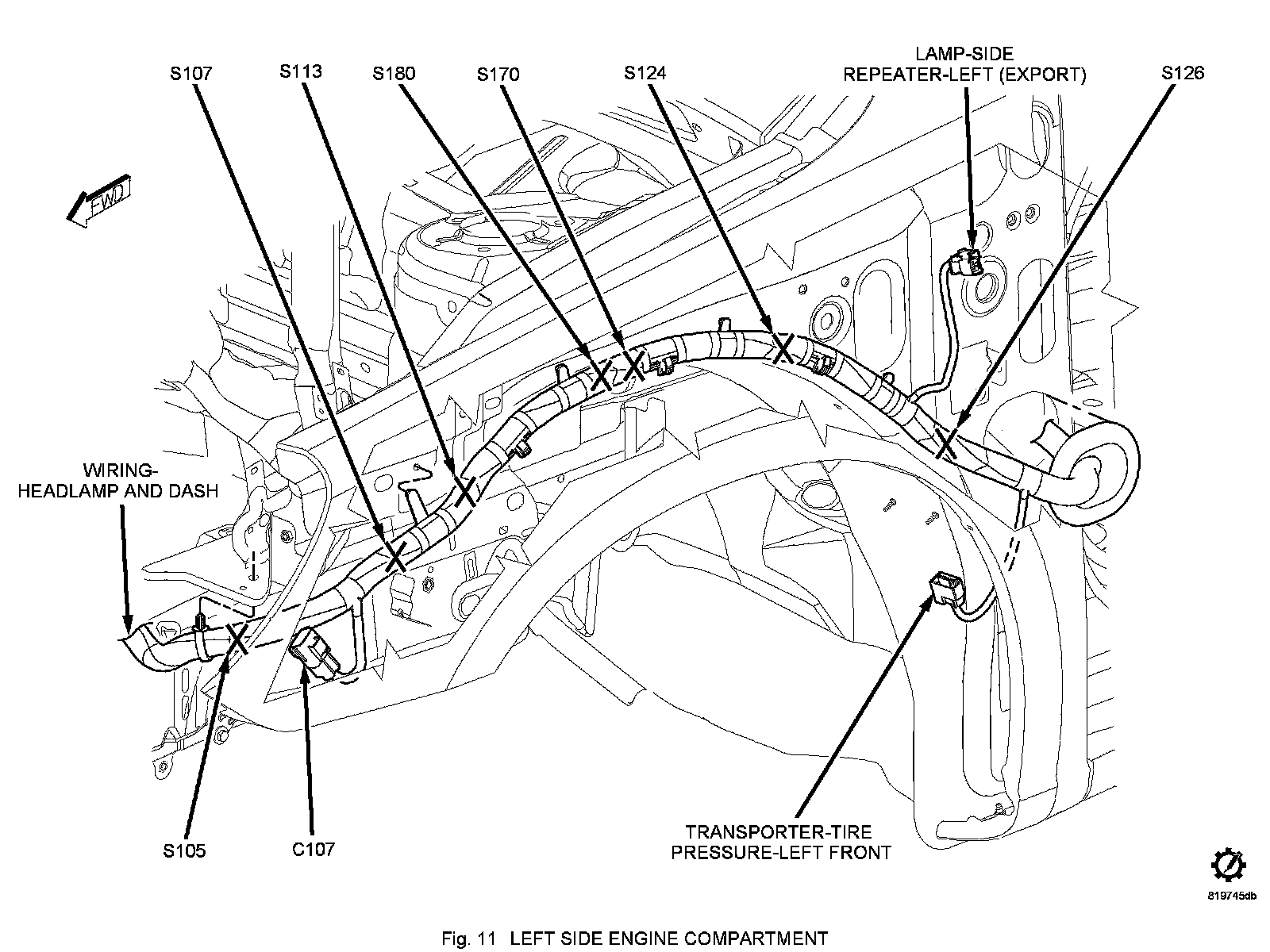 S107
S113
S180
S170
S124
LAMP-SIDE REPEATER-LEFT (EXPORT)
S126

FWD

WIRING-HEADLAMP AND DASH

S105
C107

TRANSPORTER-TIRE PRESSURE-LEFT FRONT

819745db

Fig. 11 LEFT SIDE ENGINE COMPARTMENT