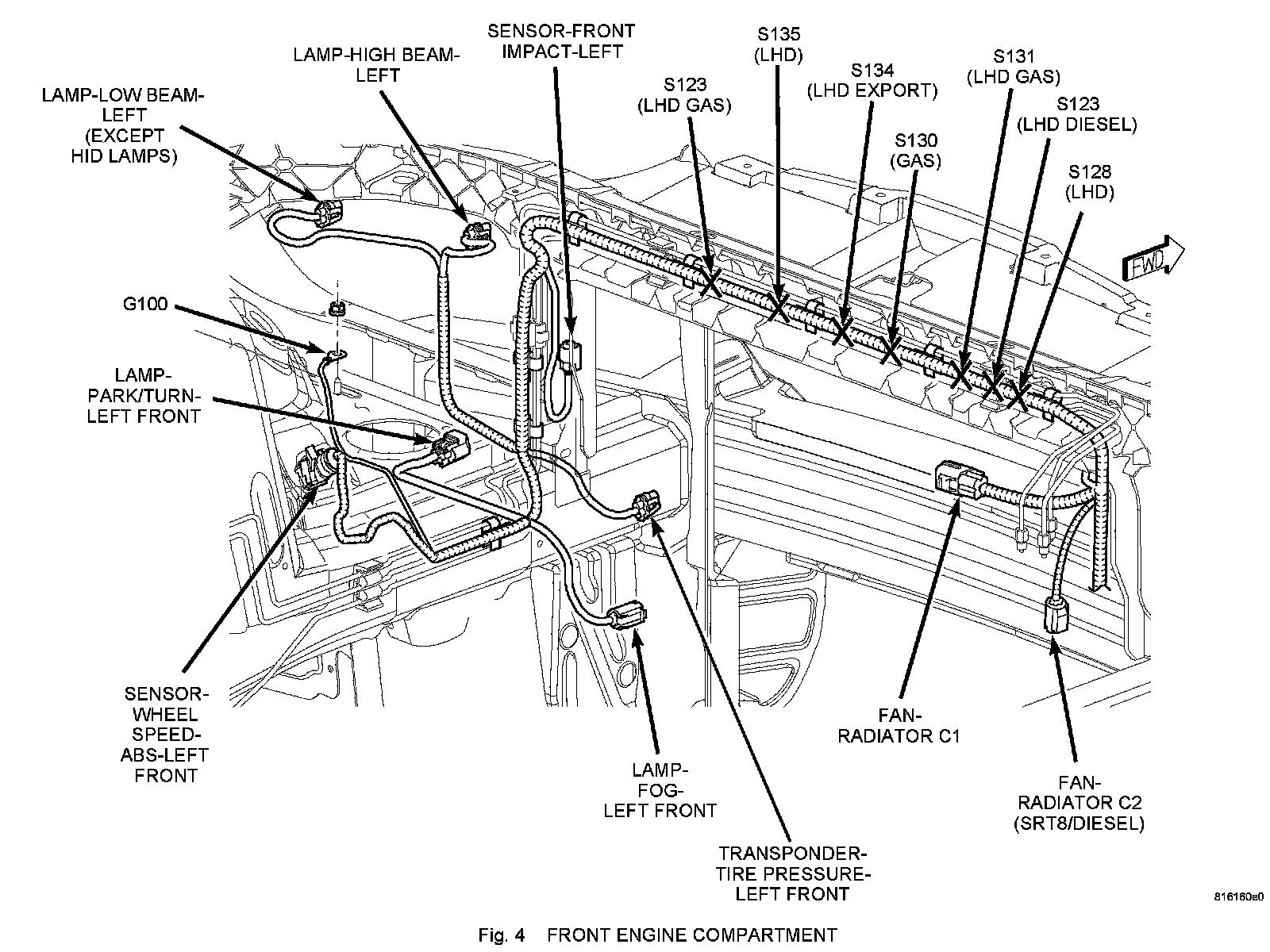 LAMP-LOW BEAM-LEFT (EXCEPT HID LAMPS)

LAMP-HIGH BEAM-LEFT

SENSOR-FRONT IMPACT-LEFT

S123 (LHD GAS)

S135 (LHD)

S134 (LHD EXPORT)

S130 (GAS)

S131 (LHD GAS)

S123 (LHD DIESEL)

S128 (LHD)

FWD

G100

LAMP-PARK/TURN-LEFT FRONT

SENSOR-WHEEL SPEED-ABS-LEFT FRONT

LAMP-FOG-LEFT FRONT

TRANSPONDER-TIRE PRESSURE-LEFT FRONT

FAN-RADIATOR C1

FAN-RADIATOR C2 (SRT8/DIESEL)

816160e0

Fig. 4 FRONT ENGINE COMPARTMENT