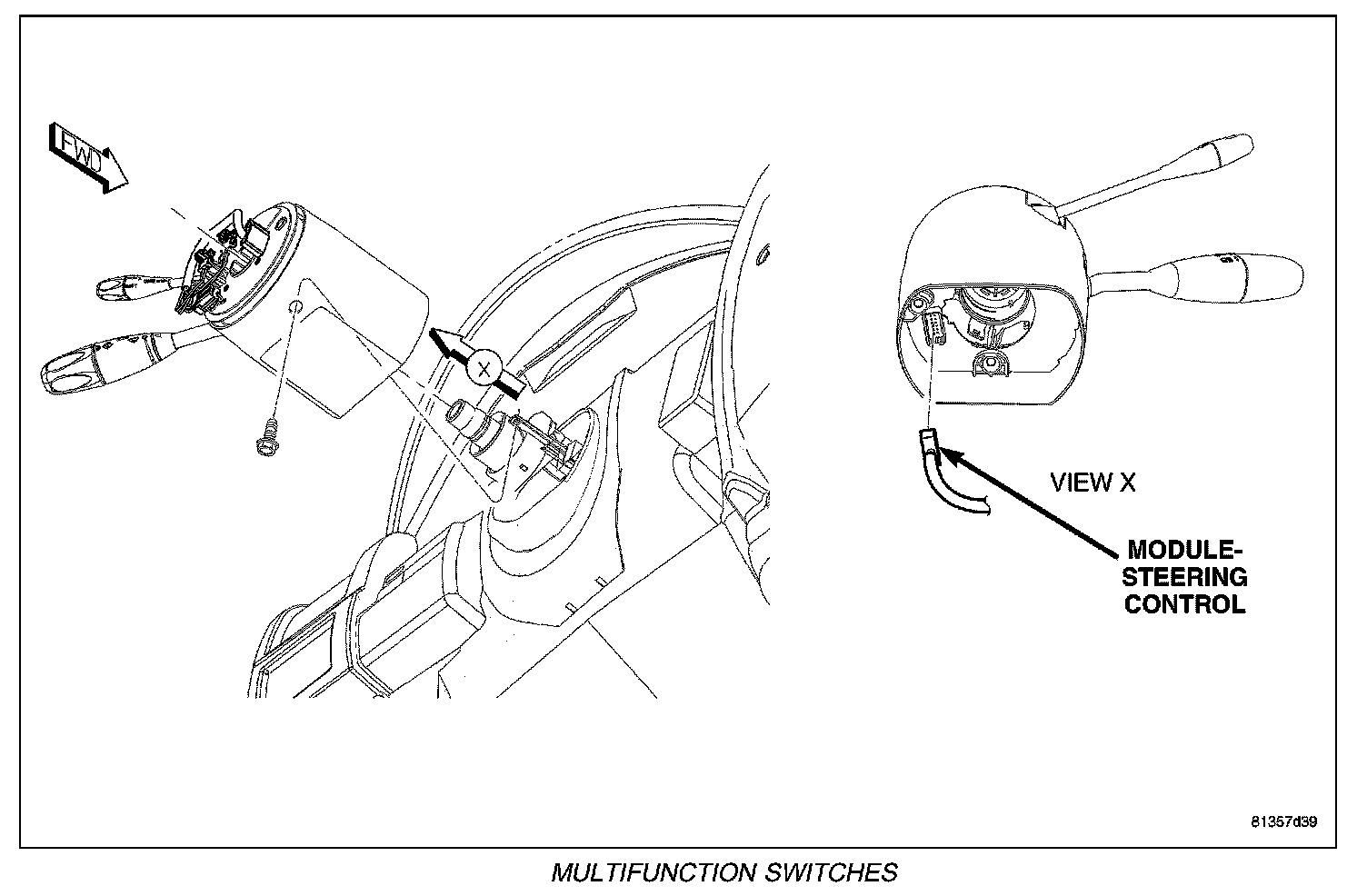 FWD

X

VIEW X

MODULE-STEERING CONTROL

81357d39

MULTIFUNCTION SWITCHES