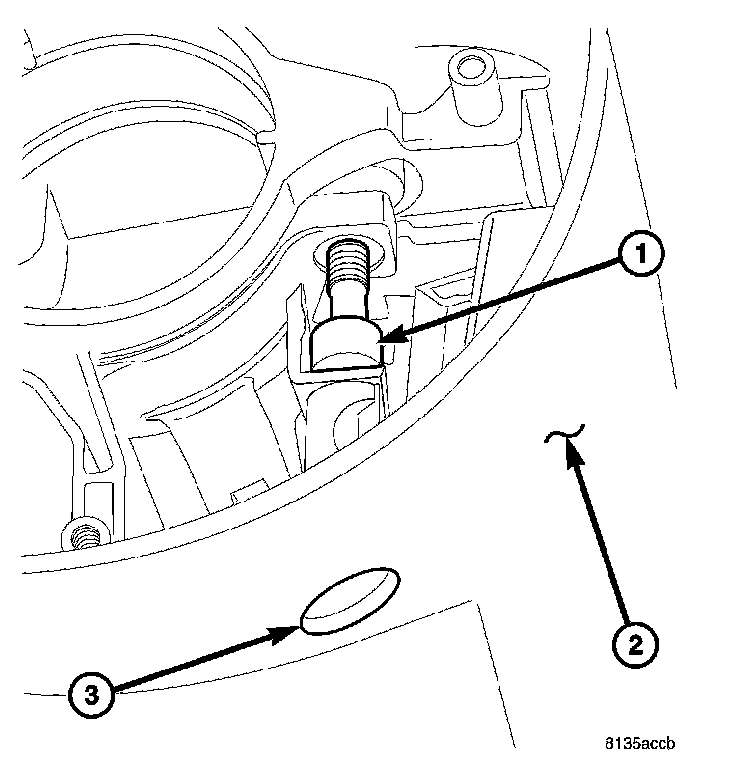 1
2
3
8135accb