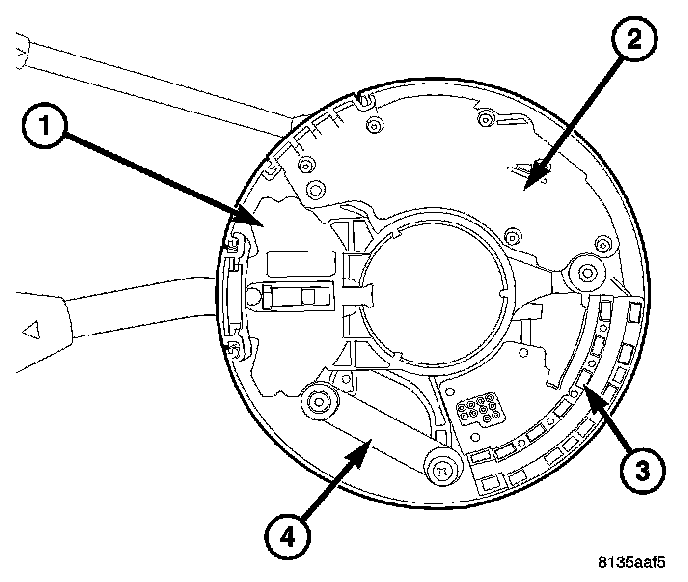 1
2
3
4
8135aaf5