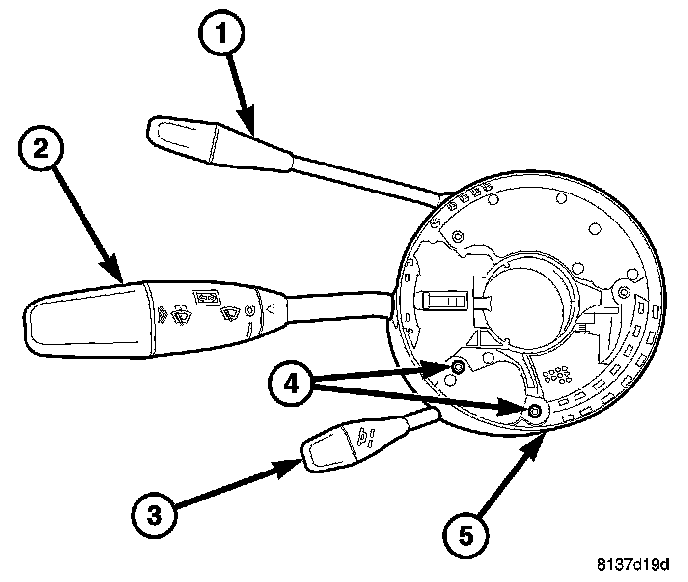 1
2
4
3
5
8137d19d