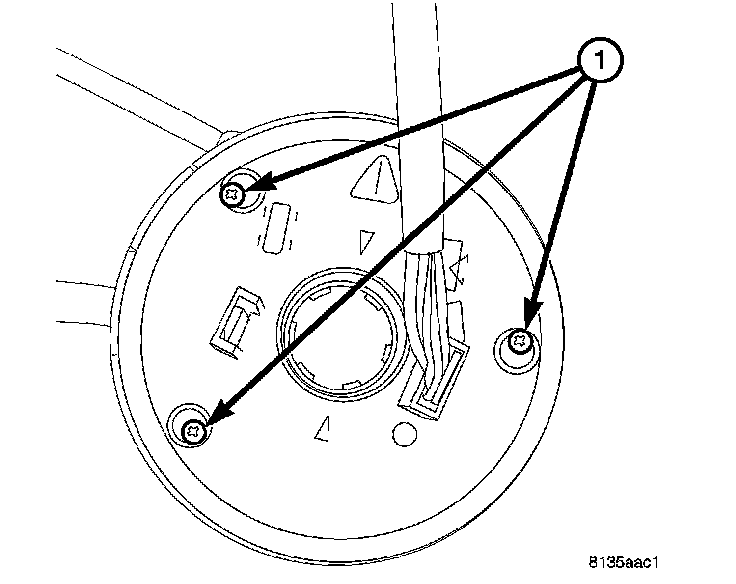 1

8135aac1