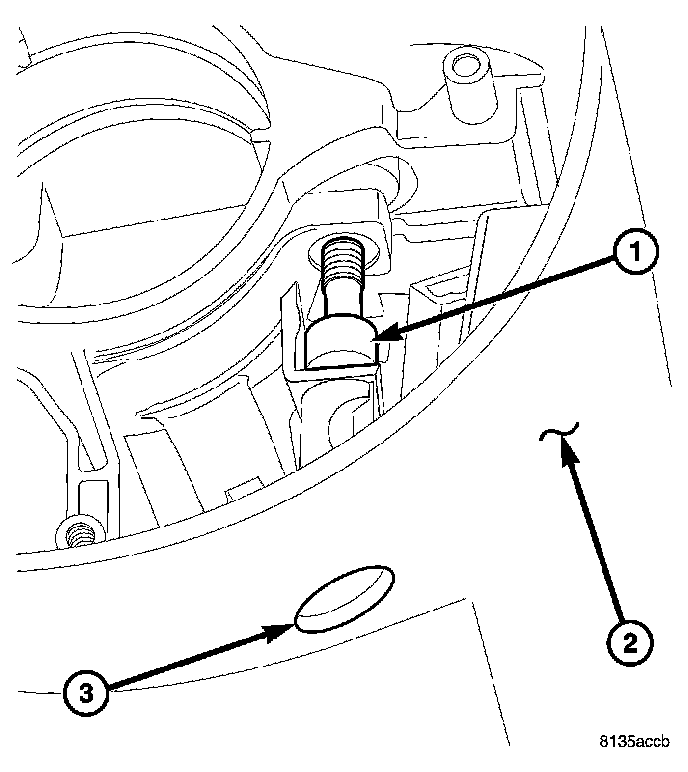 1
2
3
8135accb