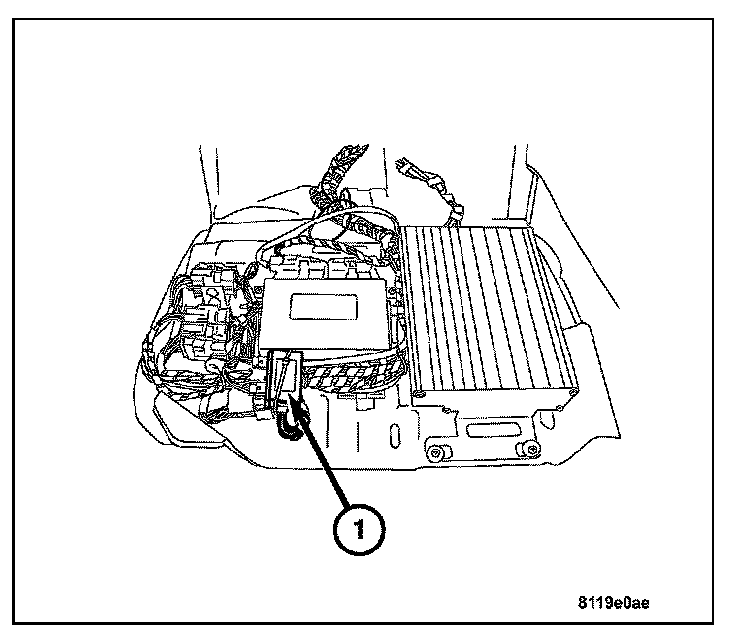 1

8119e0ae