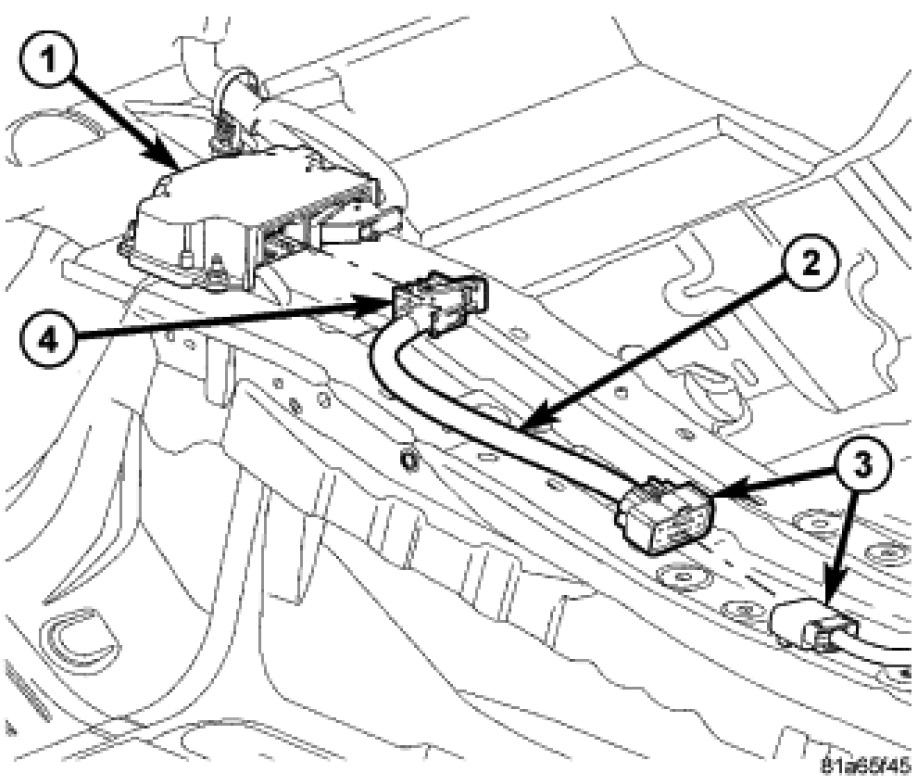 1
2
4
3
81a65f45