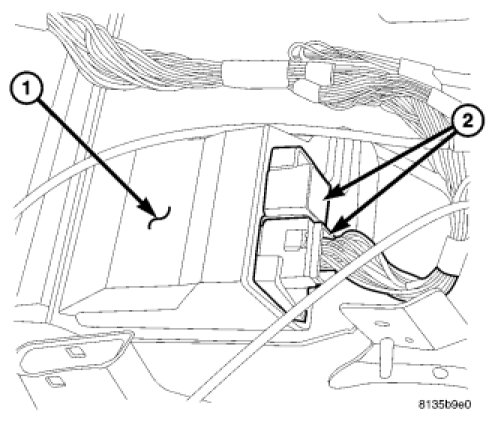 1
2
8135b9e0