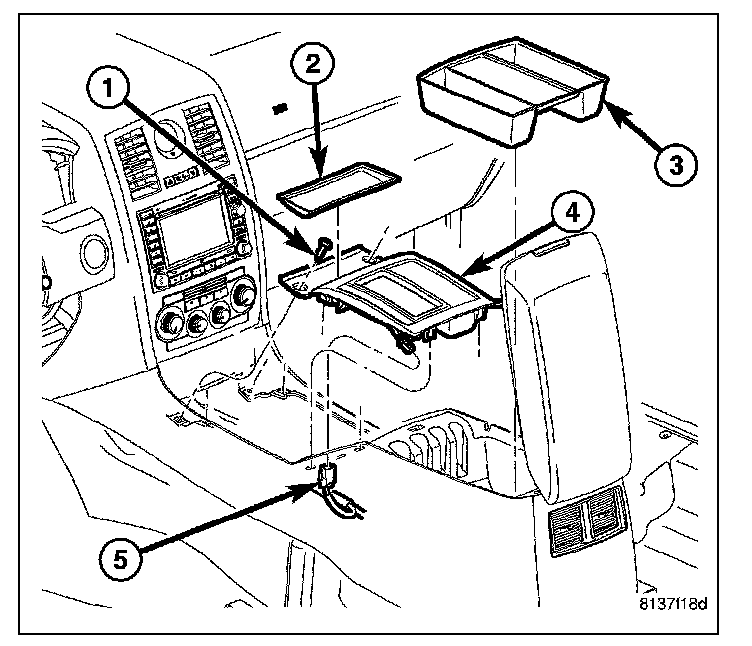 1
2
3
4
5
8137f18d