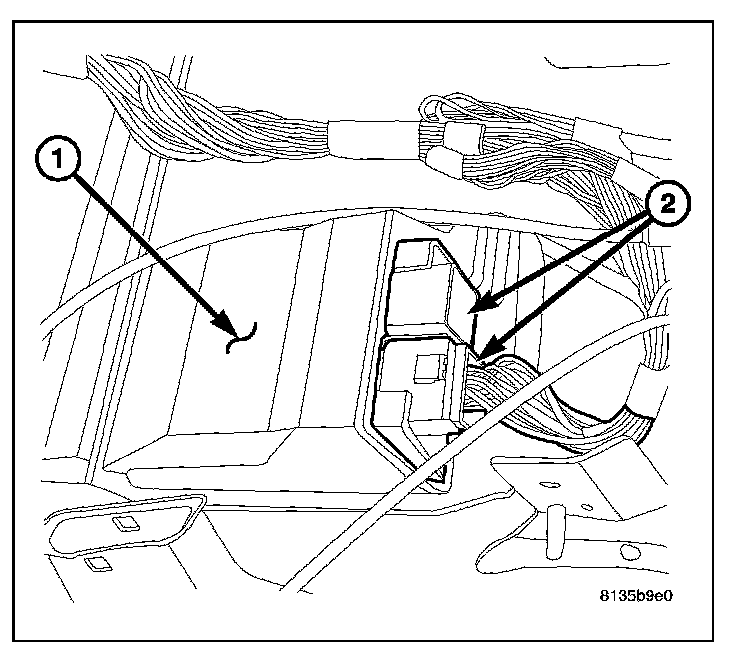 1
2
8135b9e0