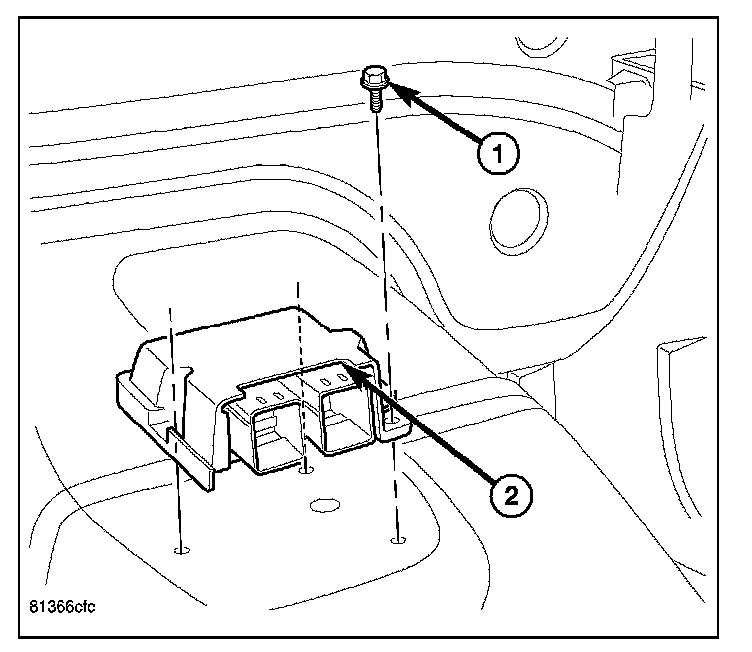 1

2

81366cfc