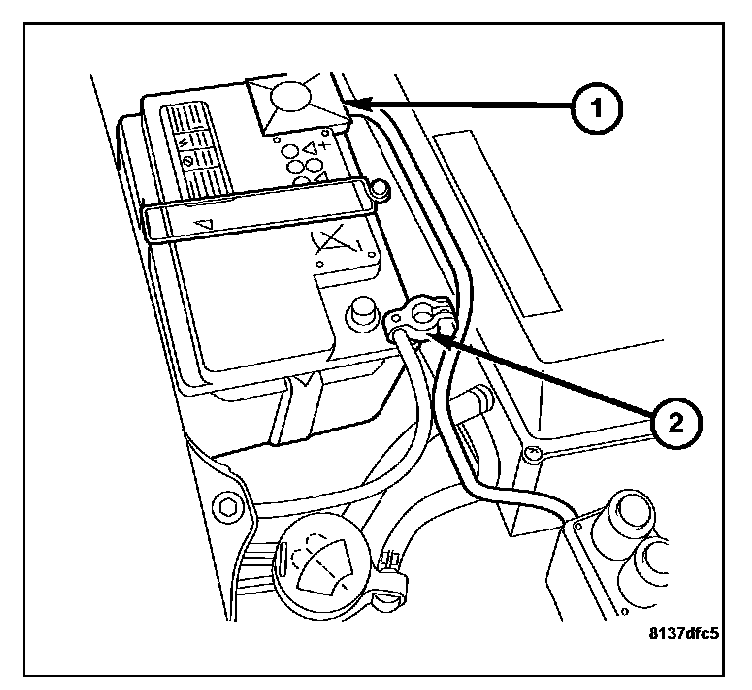 1
2
8137dfc5