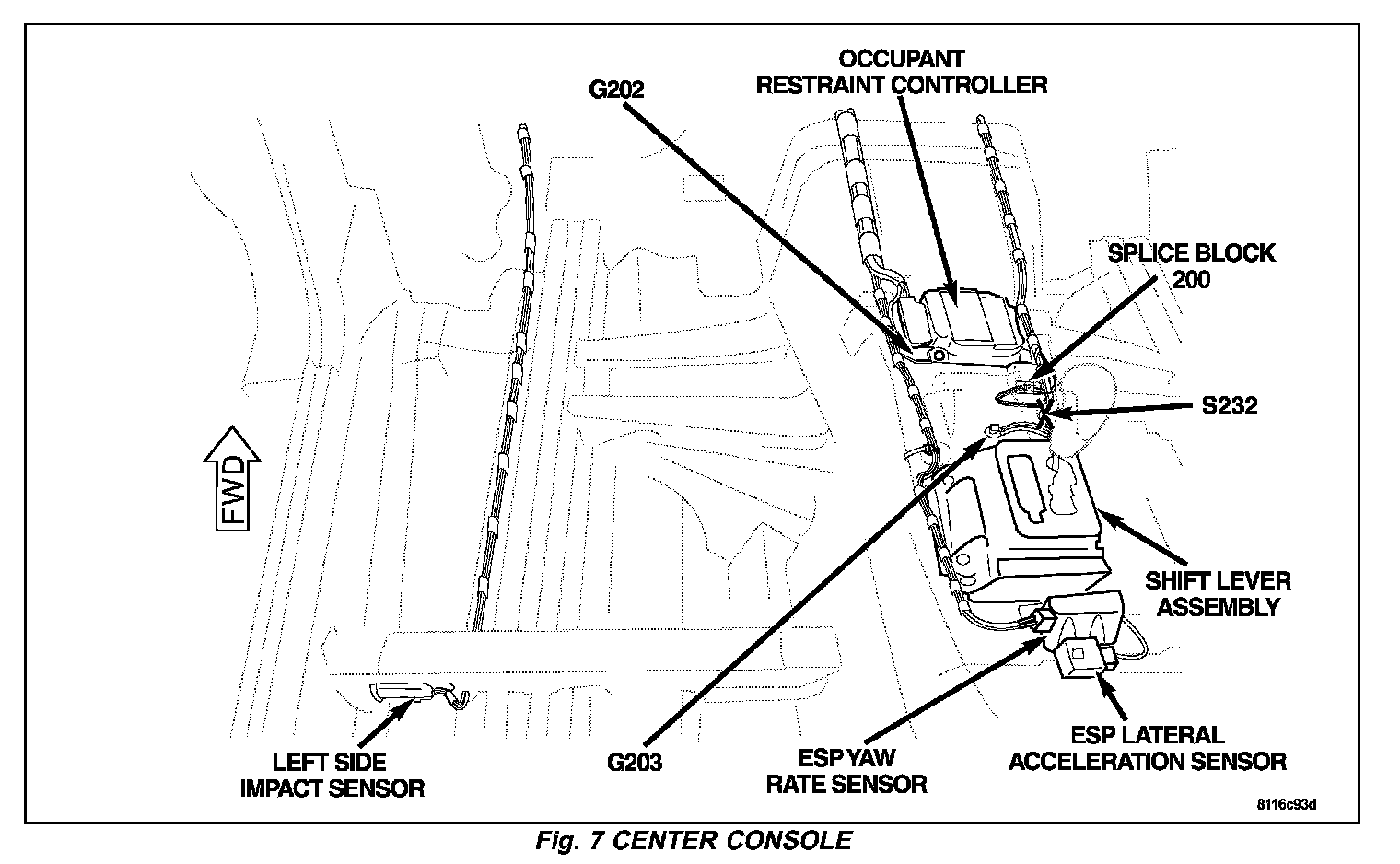 G202

OCCUPANT RESTRAINT CONTROLLER

SPLICE BLOCK 200

S232

FWD

SHIFT LEVER ASSEMBLY

LEFT SIDE IMPACT SENSOR

G203

ESP YAW RATE SENSOR

ESP LATERAL ACCELERATION SENSOR

8116c93d

Fig. 7 CENTER CONSOLE