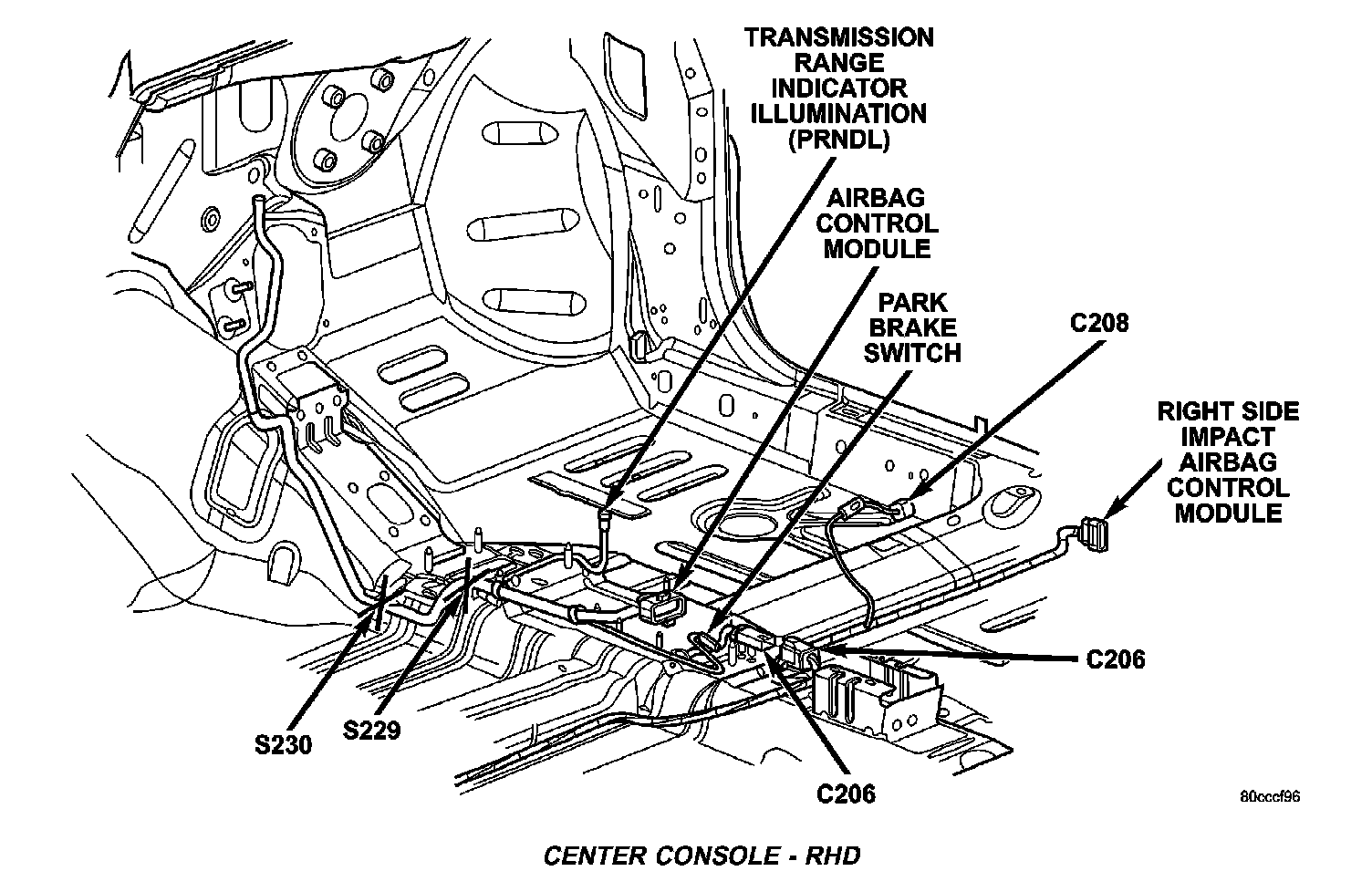 TRANSMISSION RANGE INDICATOR ILLUMINATION (PRNDL)

AIRBAG CONTROL MODULE

PARK BRAKE SWITCH

C208

RIGHT SIDE IMPACT AIRBAG CONTROL MODULE

C206

S230

S229

C206

80cccf96

CENTER CONSOLE - RHD