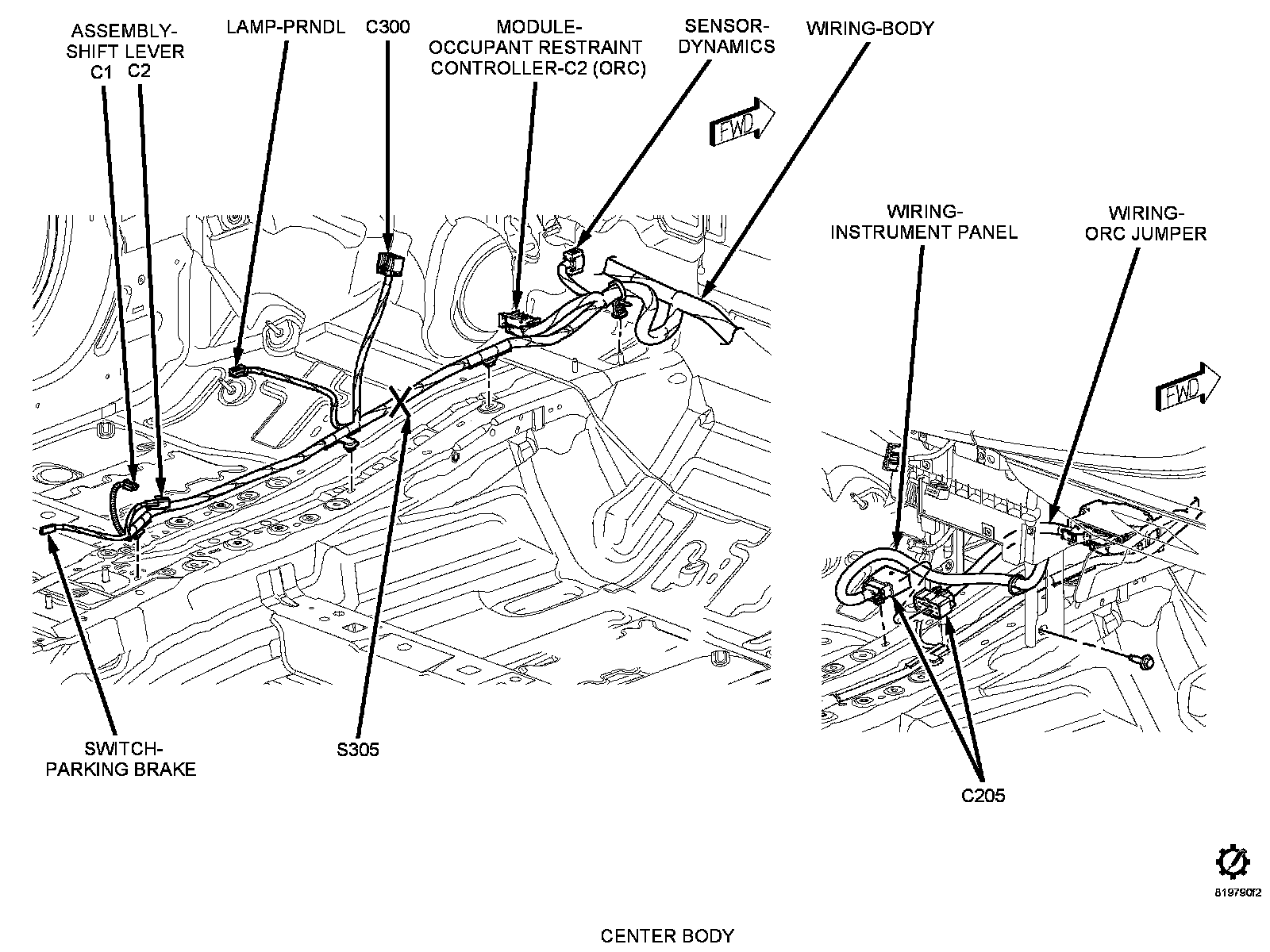 ASSEMBLY-SHIFT LEVER
C1 C2

LAMP-PRNDL

C300

MODULE-OCCUPANT RESTRAINT CONTROLLER-C2 (ORC)

SENSOR-DYNAMICS

WIRING-BODY

FWD

WIRING-INSTRUMENT PANEL

WIRING-ORC JUMPER

FWD

SWITCH-PARKING BRAKE

S305

C205

819790f2

CENTER BODY