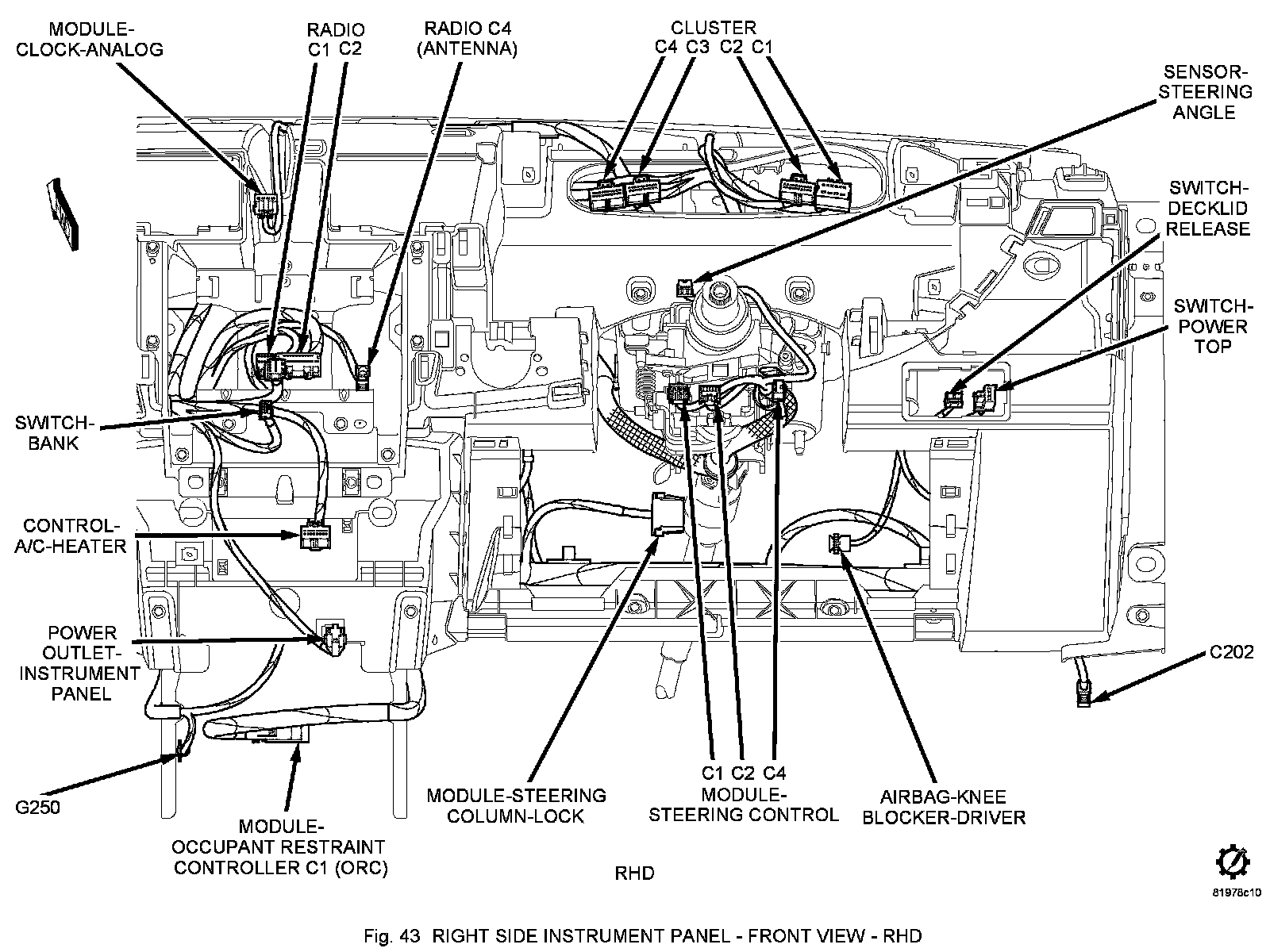 MODULE-CLOCK-ANALOG

RADIO C1 C2

RADIO C4 (ANTENNA)

CLUSTER C4 C3 C2 C1

SENSOR-STEERING ANGLE

SWITCH-DECKLID RELEASE

SWITCH-POWER TOP

SWITCH-BANK

CONTROL-A/C-HEATER

POWER OUTLET-INSTRUMENT PANEL

C202

G250

MODULE-OCCUPANT RESTRAINT CONTROLLER C1 (ORC)

MODULE-STEERING COLUMN-LOCK

C1 C2 C4 MODULE-STEERING CONTROL

AIRBAG-KNEE BLOCKER-DRIVER

RHD

81978c10

Fig. 43 RIGHT SIDE INSTRUMENT PANEL - FRONT VIEW - RHD