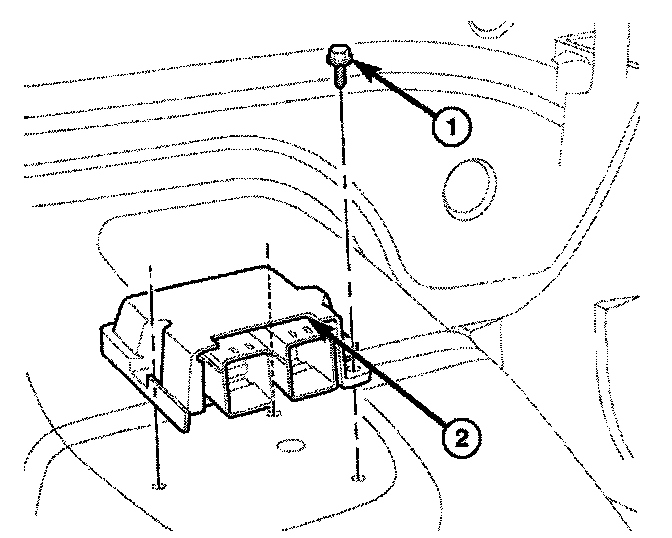 1

2