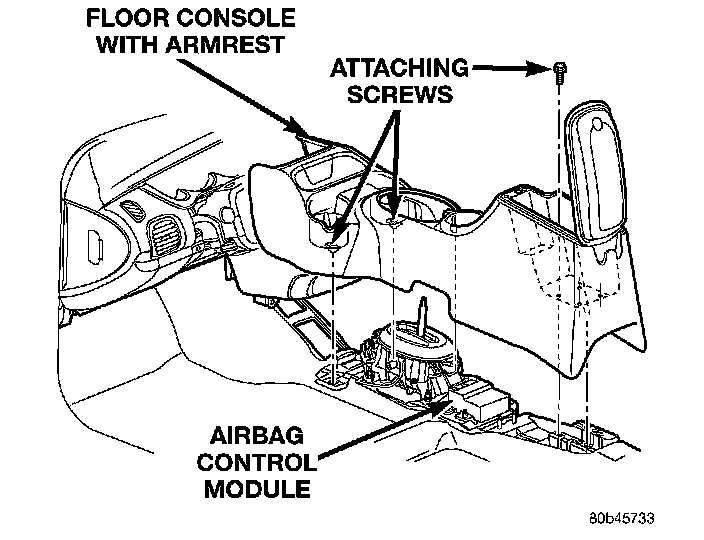 FLOOR CONSOLE WITH ARMREST

ATTACHING SCREWS

AIRBAG CONTROL MODULE

80b45733