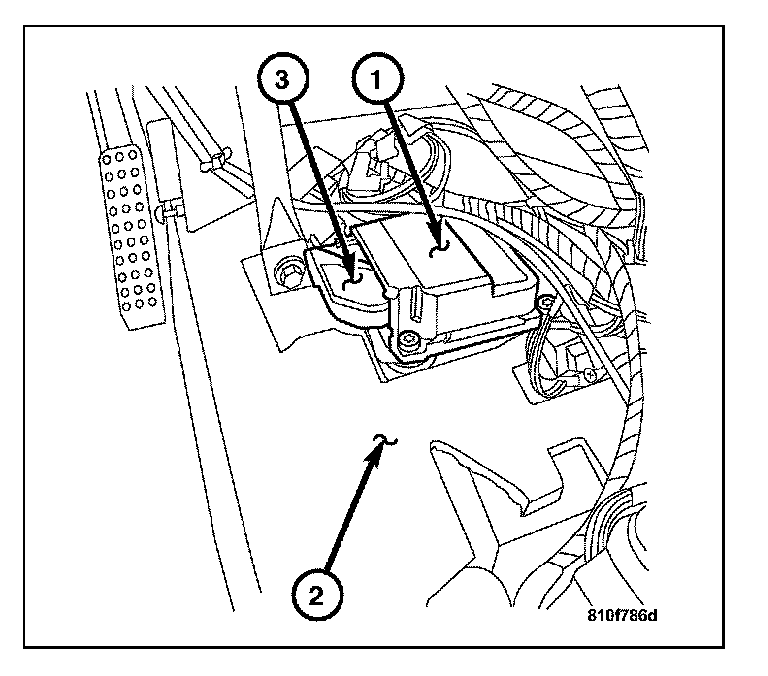 3
1
2
810f786d