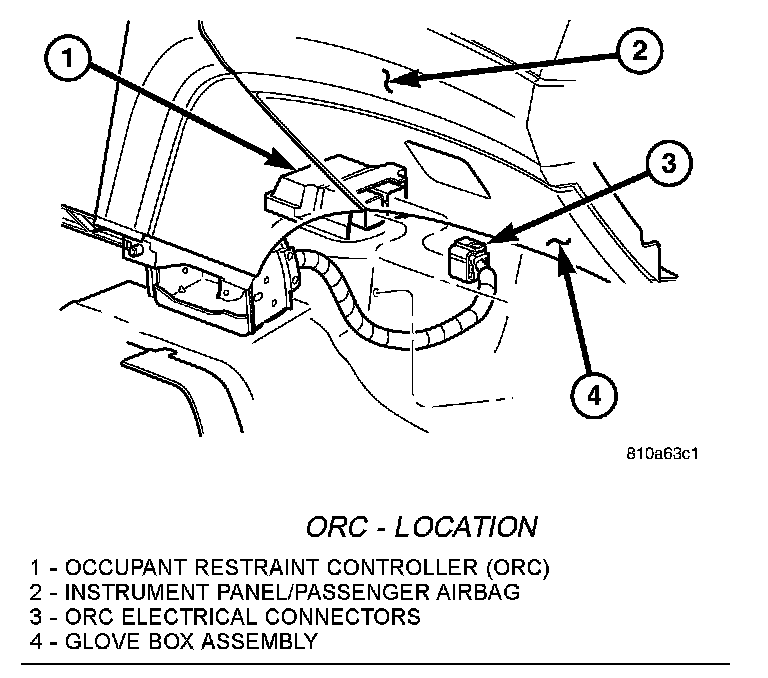 1

2

3

4

810a63c1

ORC - LOCATION

1 - OCCUPANT RESTRAINT CONTROLLER (ORC)
2 - INSTRUMENT PANEL/PASSENGER AIRBAG
3 - ORC ELECTRICAL CONNECTORS
4 - GLOVE BOX ASSEMBLY