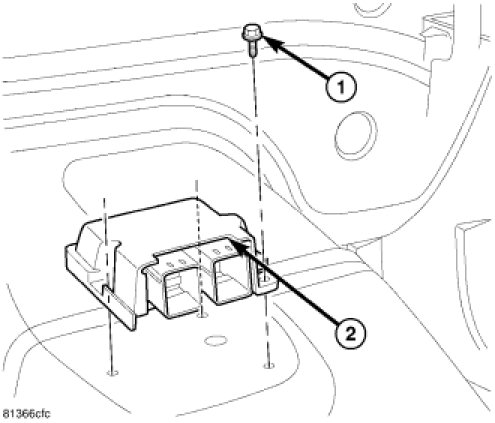 1

2

81366cfc