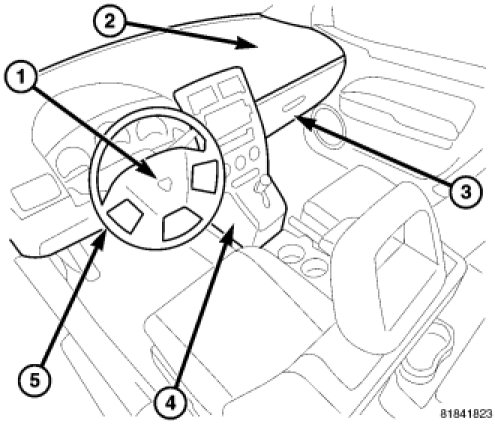 2
1
3
5
4
81841823