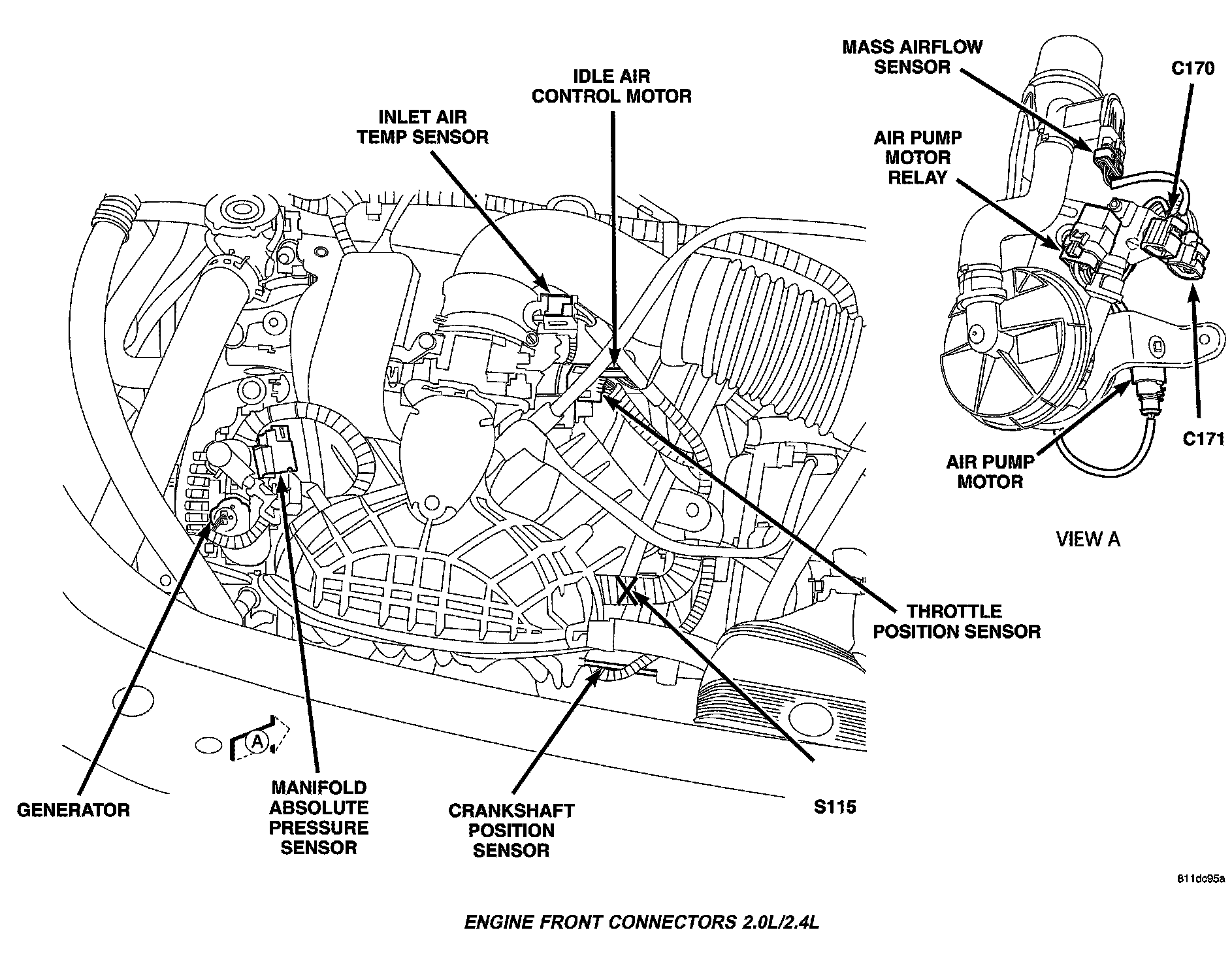 MASS AIRFLOW SENSOR

C170

IDLE AIR CONTROL MOTOR

INLET AIR TEMP SENSOR

AIR PUMP MOTOR RELAY

C171

AIR PUMP MOTOR

VIEW A

THROTTLE POSITION SENSOR

A

GENERATOR

MANIFOLD ABSOLUTE PRESSURE SENSOR

CRANKSHAFT POSITION SENSOR

S115

811dc95a

ENGINE FRONT CONNECTORS 2.0L/2.4L