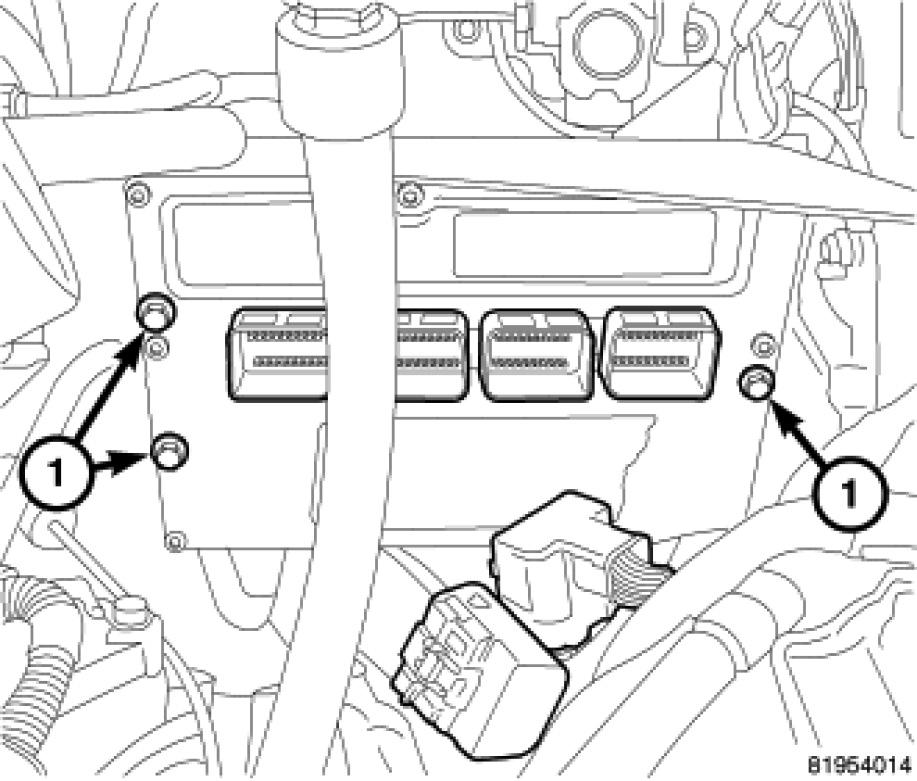 1
1
81954014