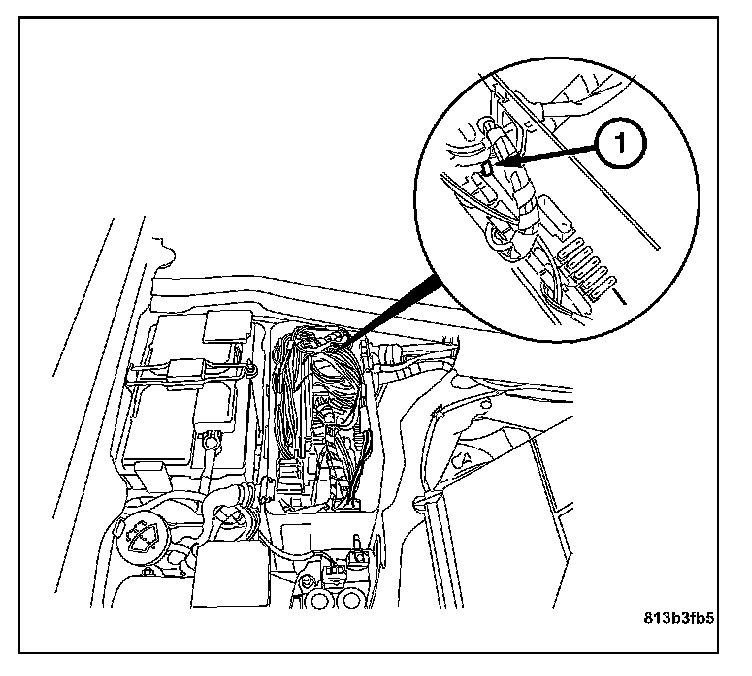 1

813b3fb5