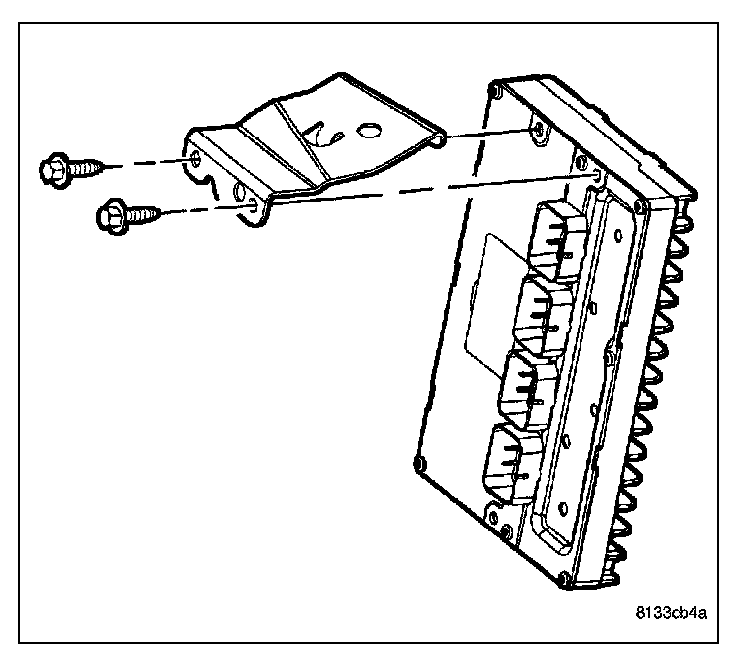 8133cb4a