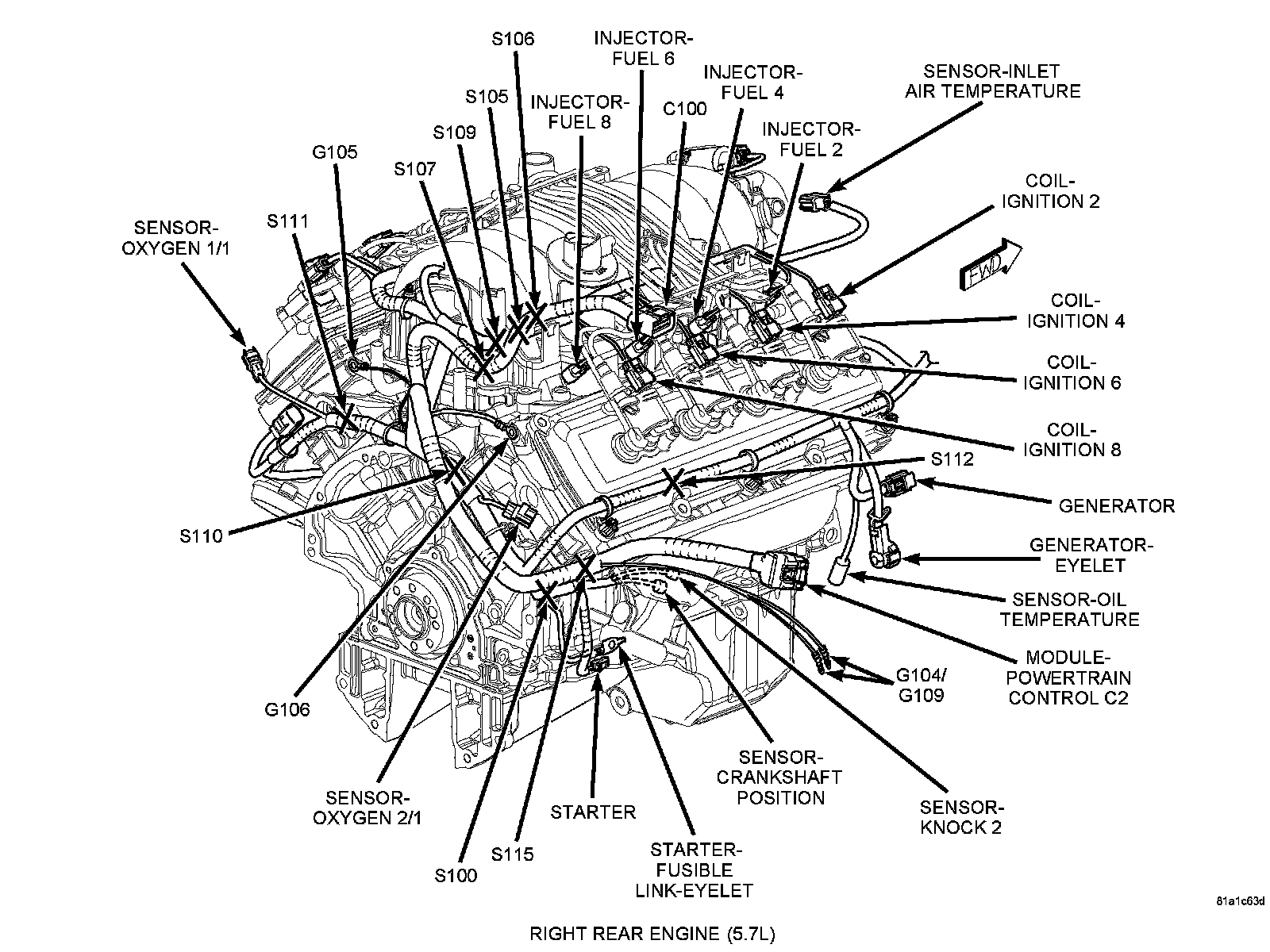 S106

INJECTOR-FUEL 6

INJECTOR-FUEL 4

SENSOR-INLET AIR TEMPERATURE

S105

INJECTOR-FUEL 8

C100

INJECTOR-FUEL 2

S109

G105

S107

COIL-IGNITION 2

SENSOR-OXYGEN 1/1

S111

FWD

COIL-IGNITION 4

COIL-IGNITION 6

COIL-IGNITION 8

S112

GENERATOR

S110

GENERATOR-EYELET

SENSOR-OIL TEMPERATURE

MODULE-POWERTRAIN CONTROL C2

G104/ G109

G106

SENSOR-CRANKSHAFT POSITION

SENSOR-OXYGEN 2/1

STARTER

SENSOR-KNOCK 2

S115

S100

STARTER-FUSIBLE LINK-EYELET

81a1c63d

RIGHT REAR ENGINE (5.7L)